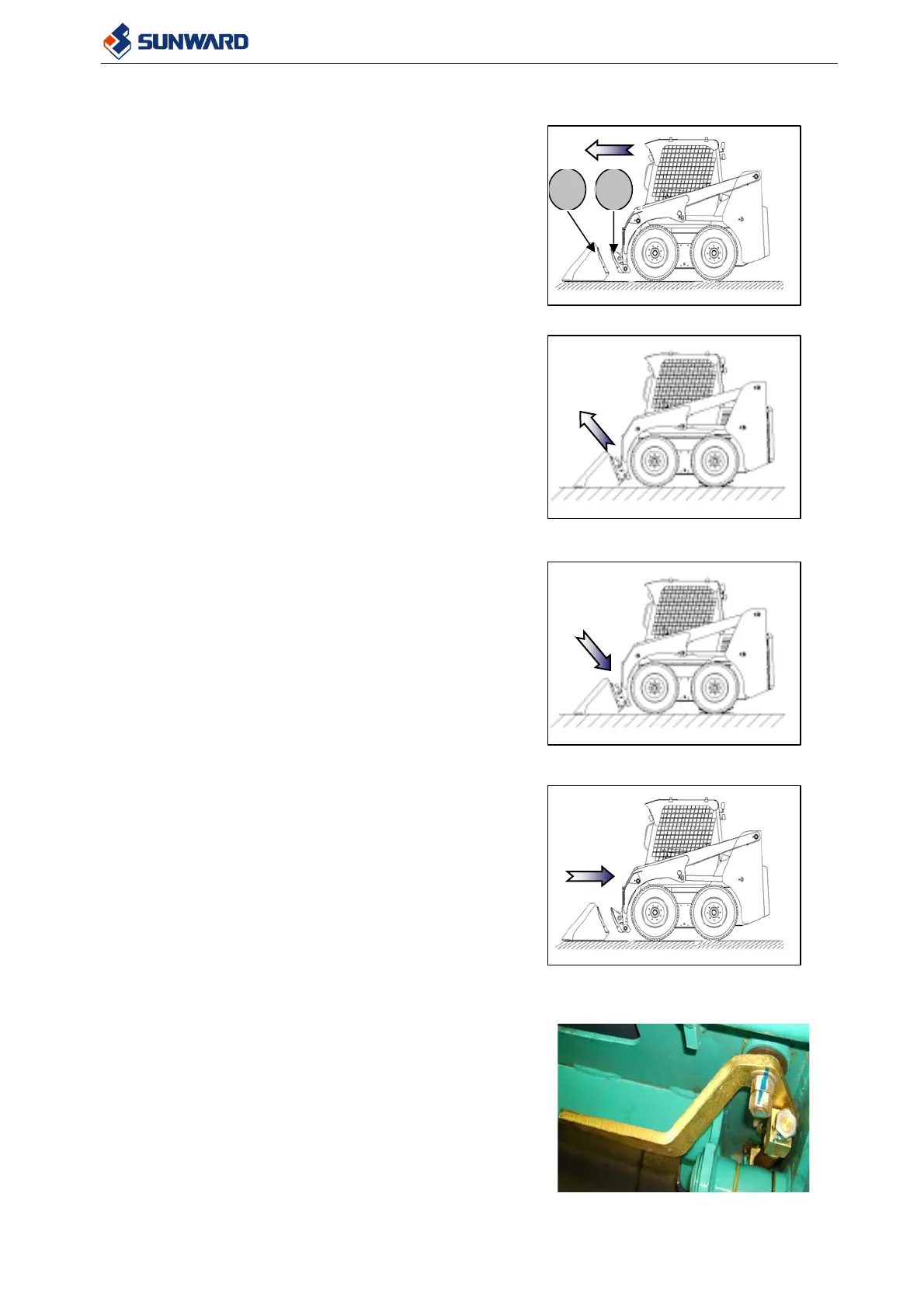 SUNWARD