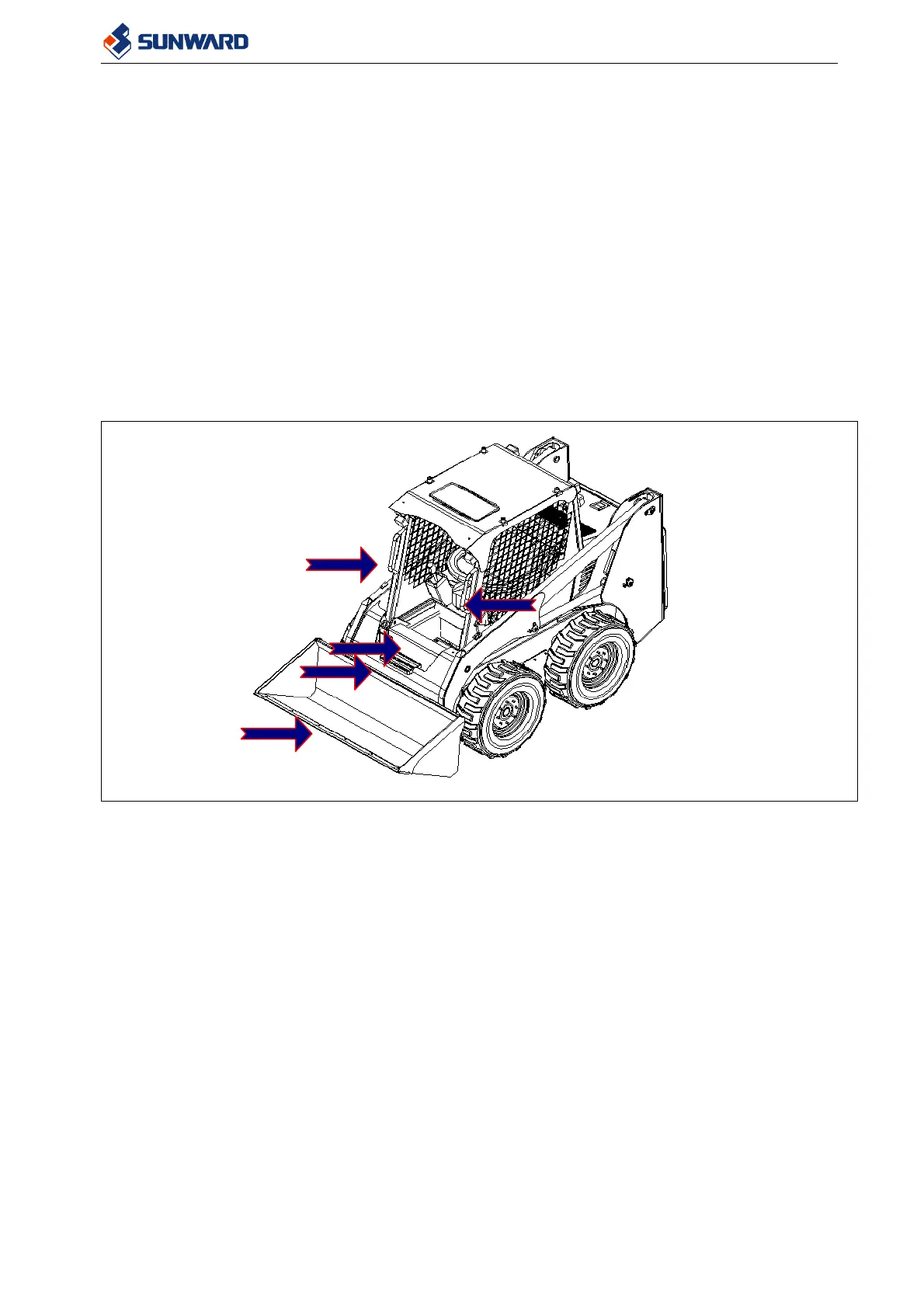 SUNWARD