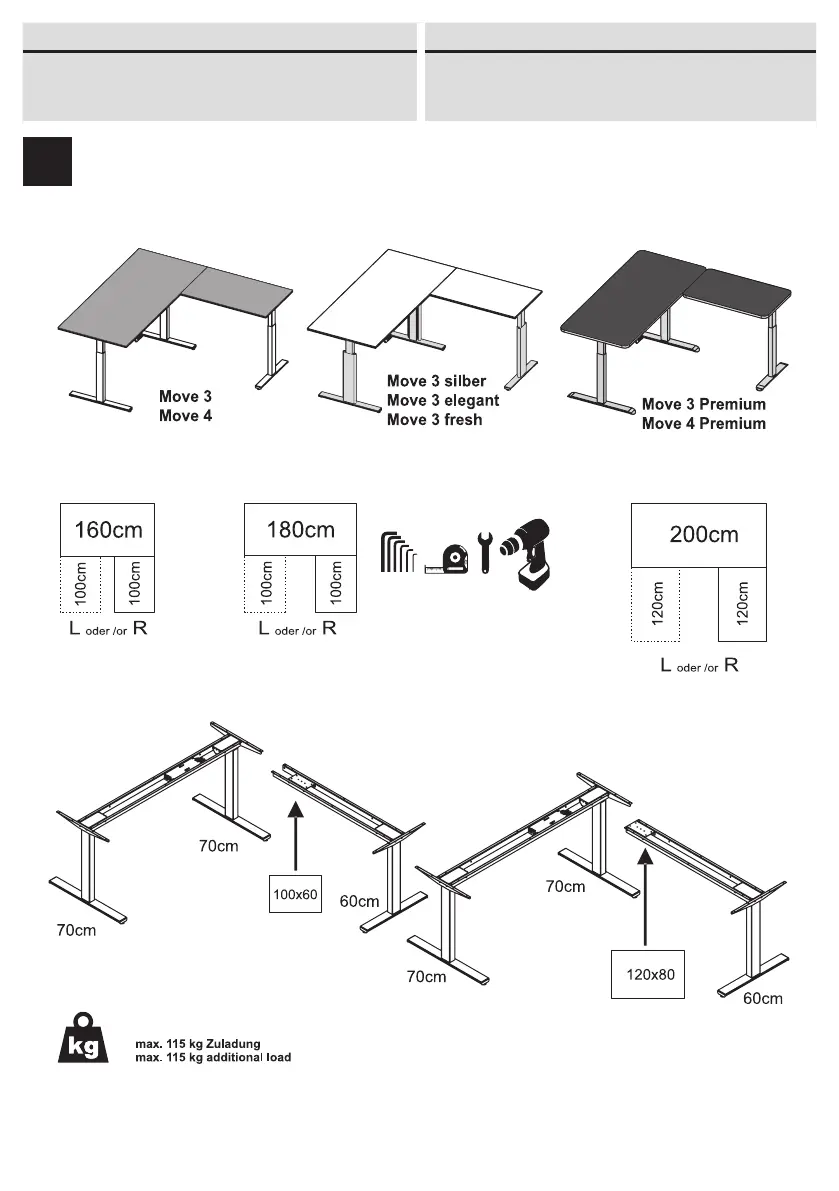 Move 3
Move 4

Move 3 silber
Move 3 elegant
Move 3 fresh

Move 3 Premium
Move 4 Premium

160cm
100cm
100cm
L oder /or R

180cm
100cm
100cm
L oder /or R

200cm
120cm
120cm
L oder /or R

70cm
70cm
100x60
60cm

70cm
70cm
120x80
60cm

kg
max. 115 kg Zuladung
max. 115 kg additional load