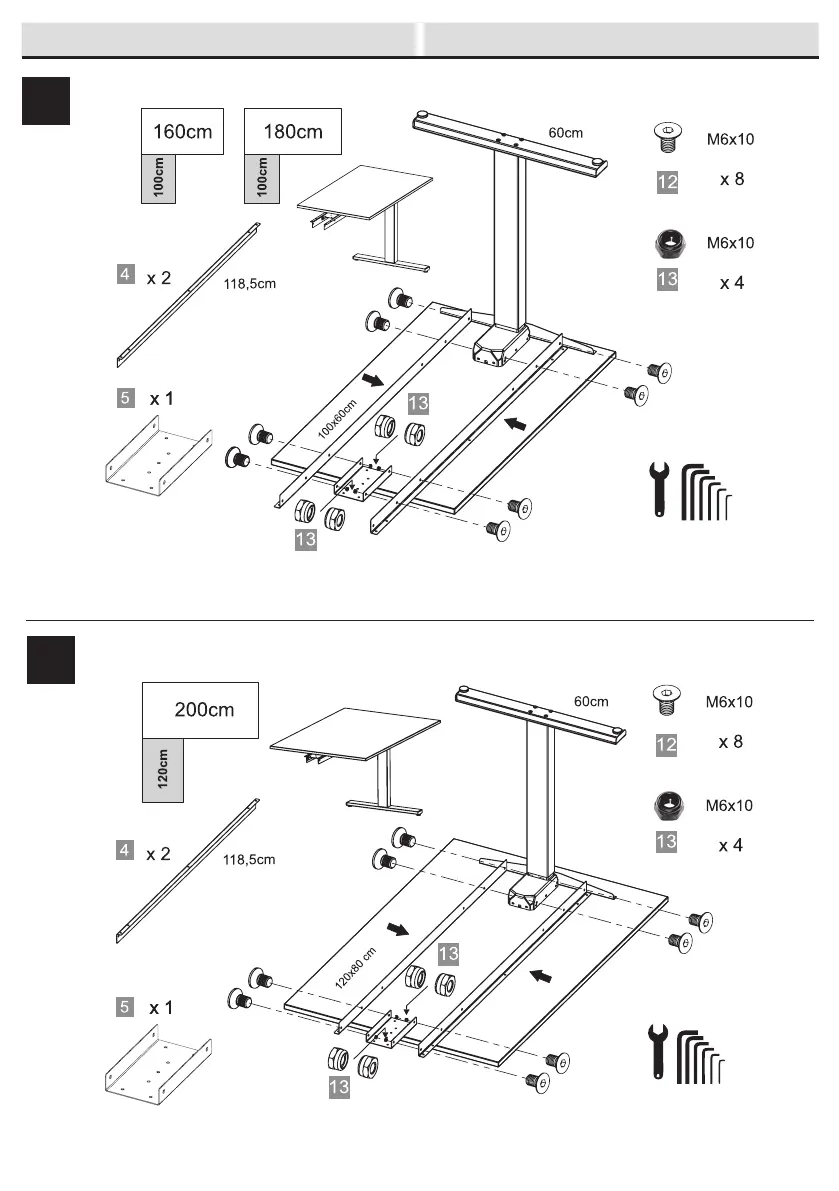 160cm
100cm
180cm
100cm
60cm
M6x10
12 x 8
M6x10
13 x 4
4 x 2
118,5cm
5 x 1
100x60cm
13
13

200cm
120cm
60cm
M6x10
12 x 8
M6x10
13 x 4
4 x 2
118,5cm
5 x 1
120x80 cm
13
13