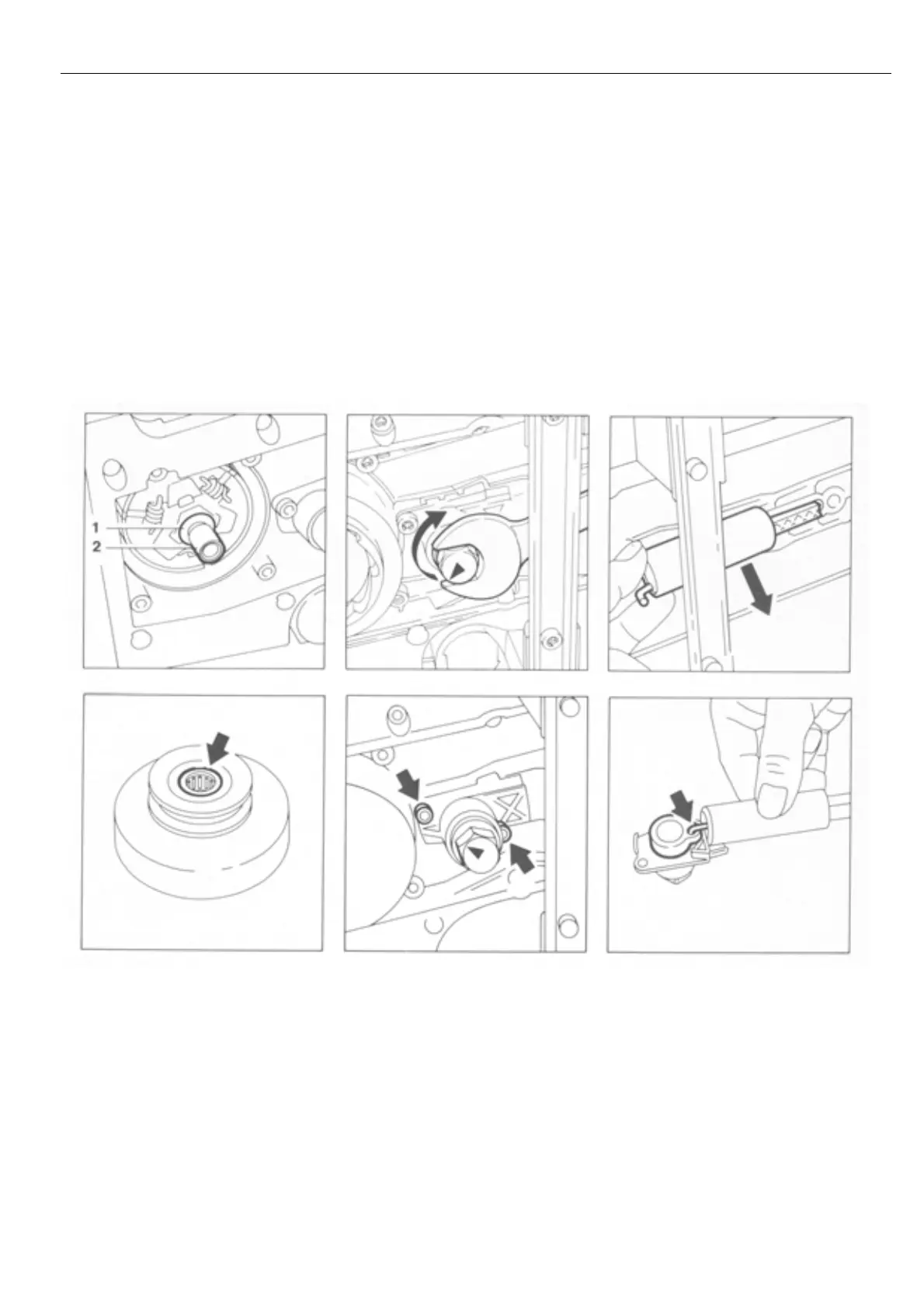 1
2