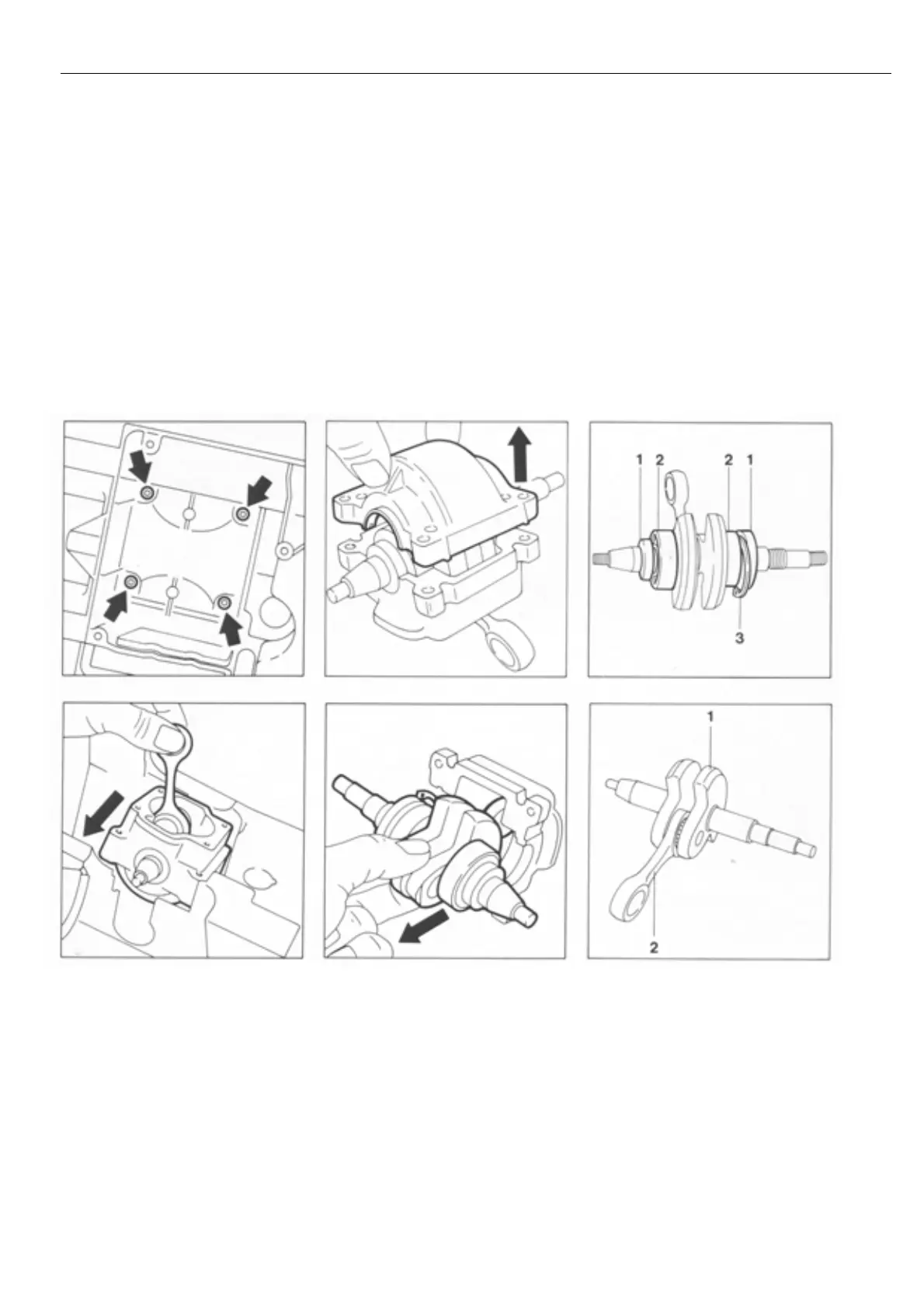 1 2 2 1

3

1

2