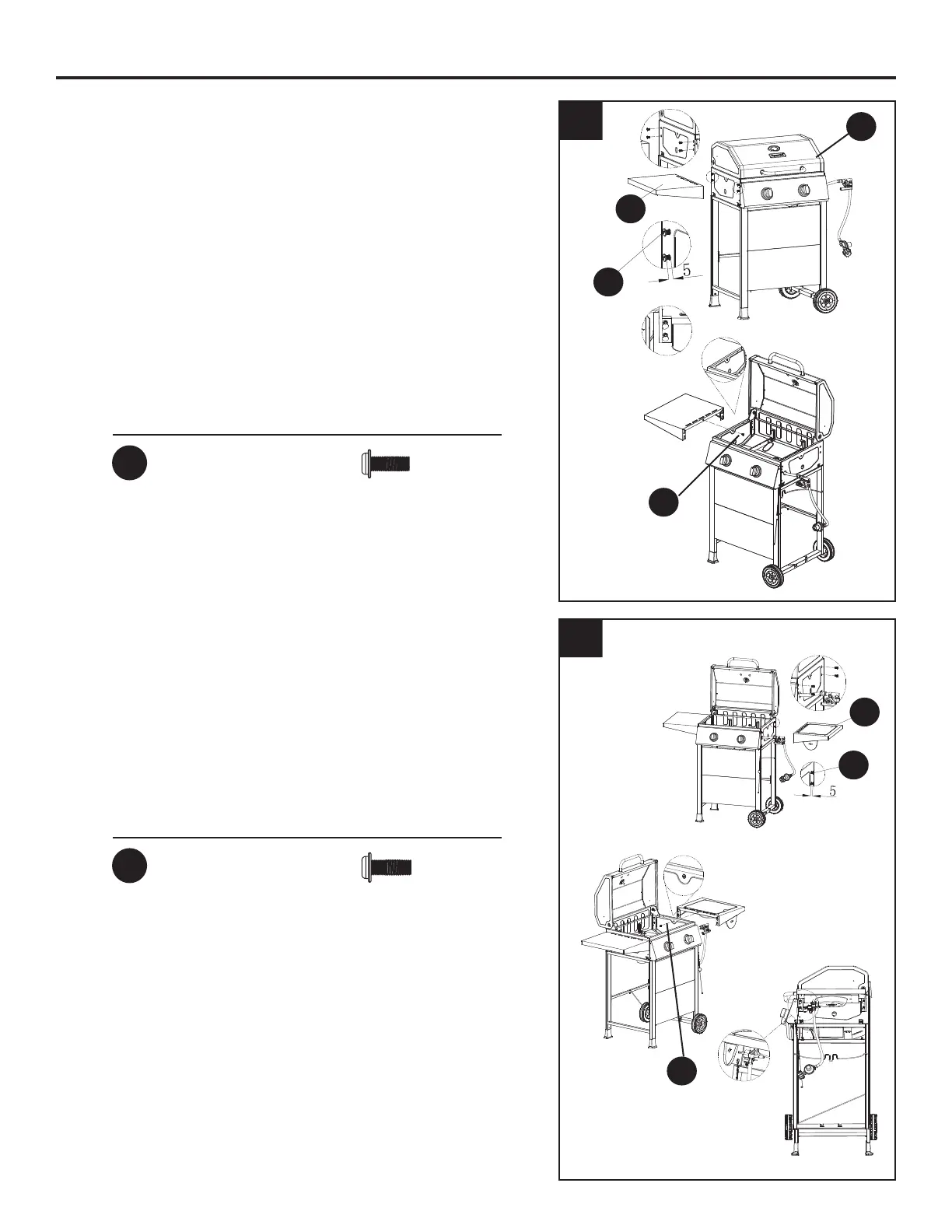 5

5