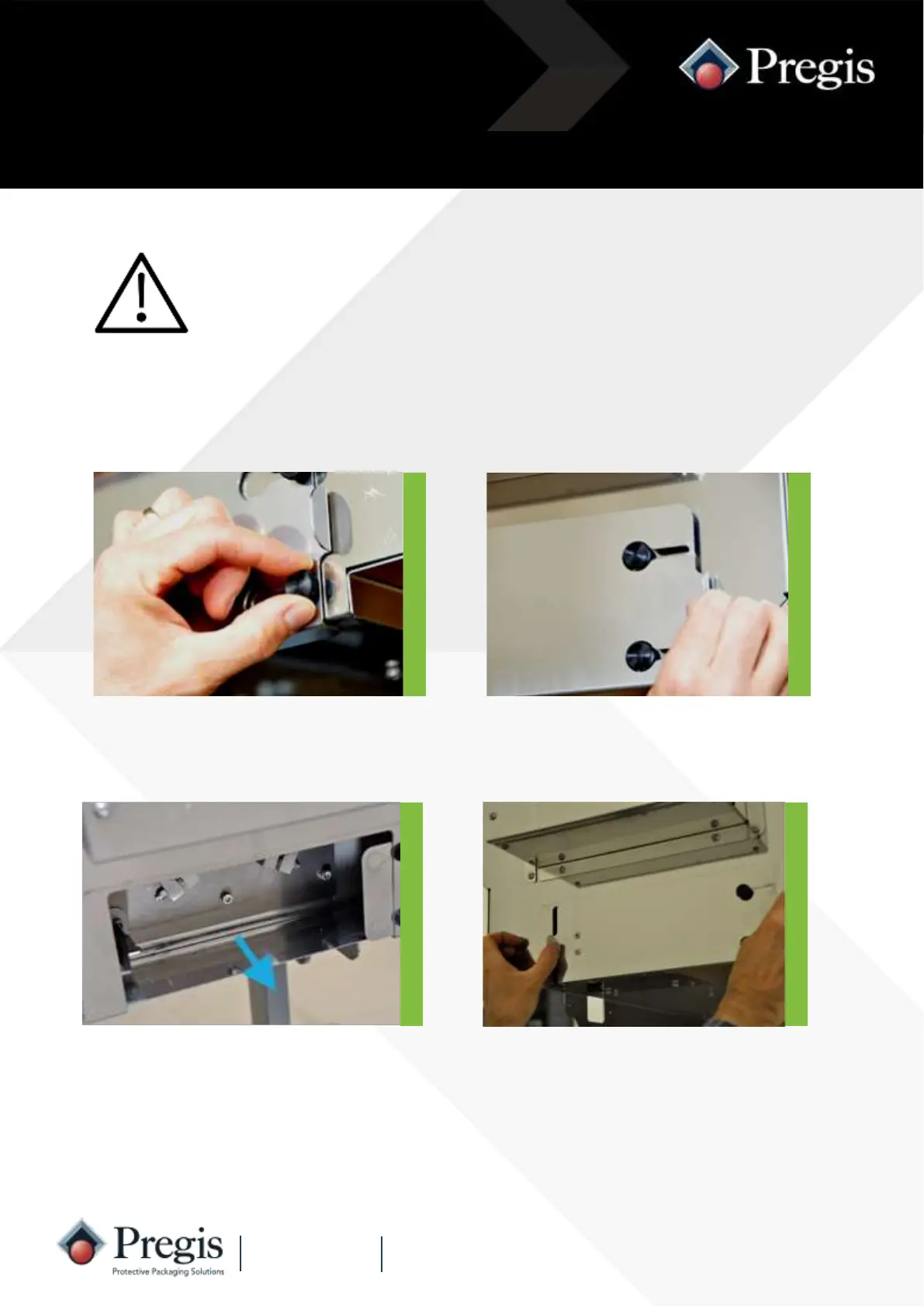 Pregis

Pregis
Protective Packaging Solutions