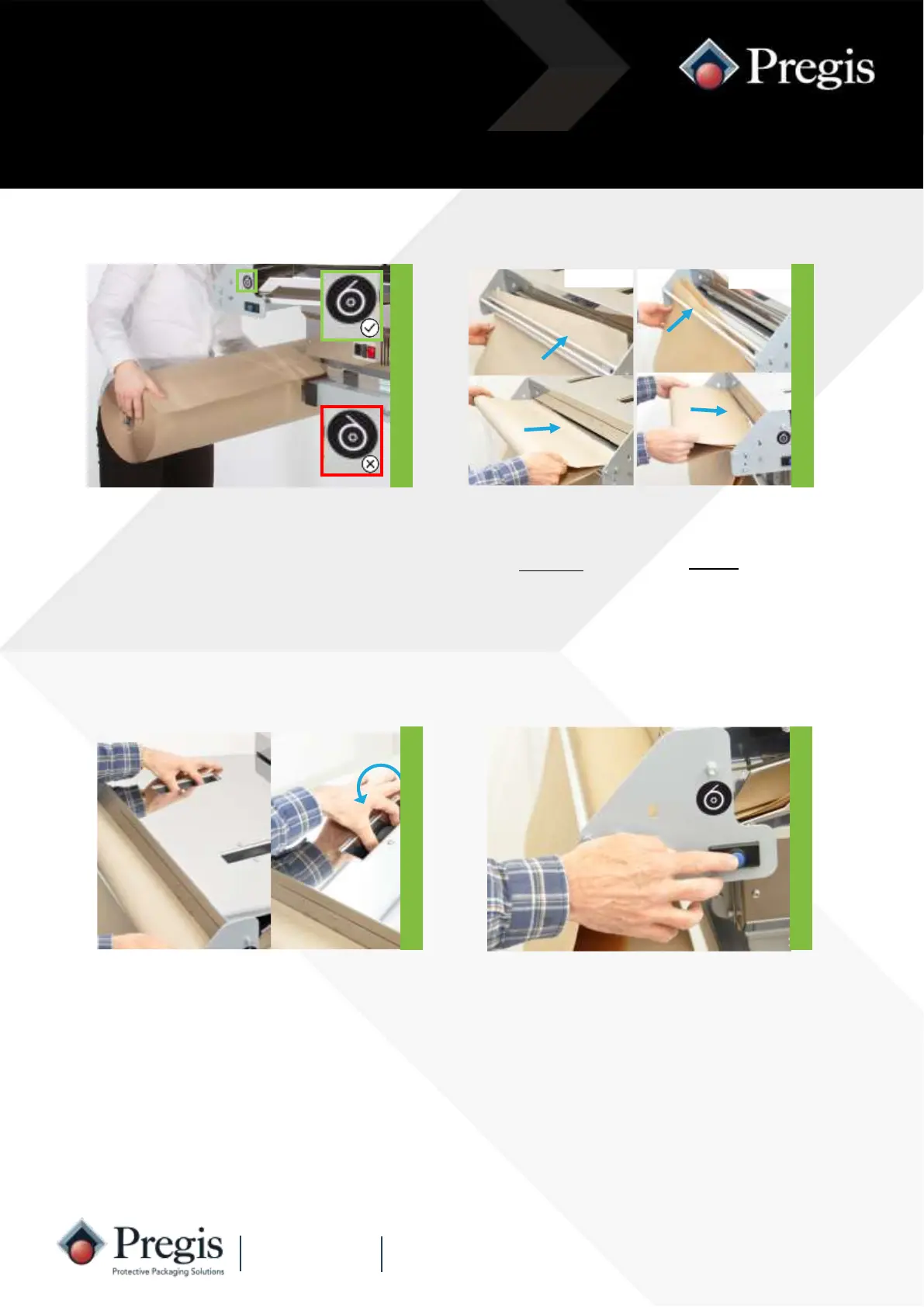 Pregis

Pregis
Protective Packaging Solutions