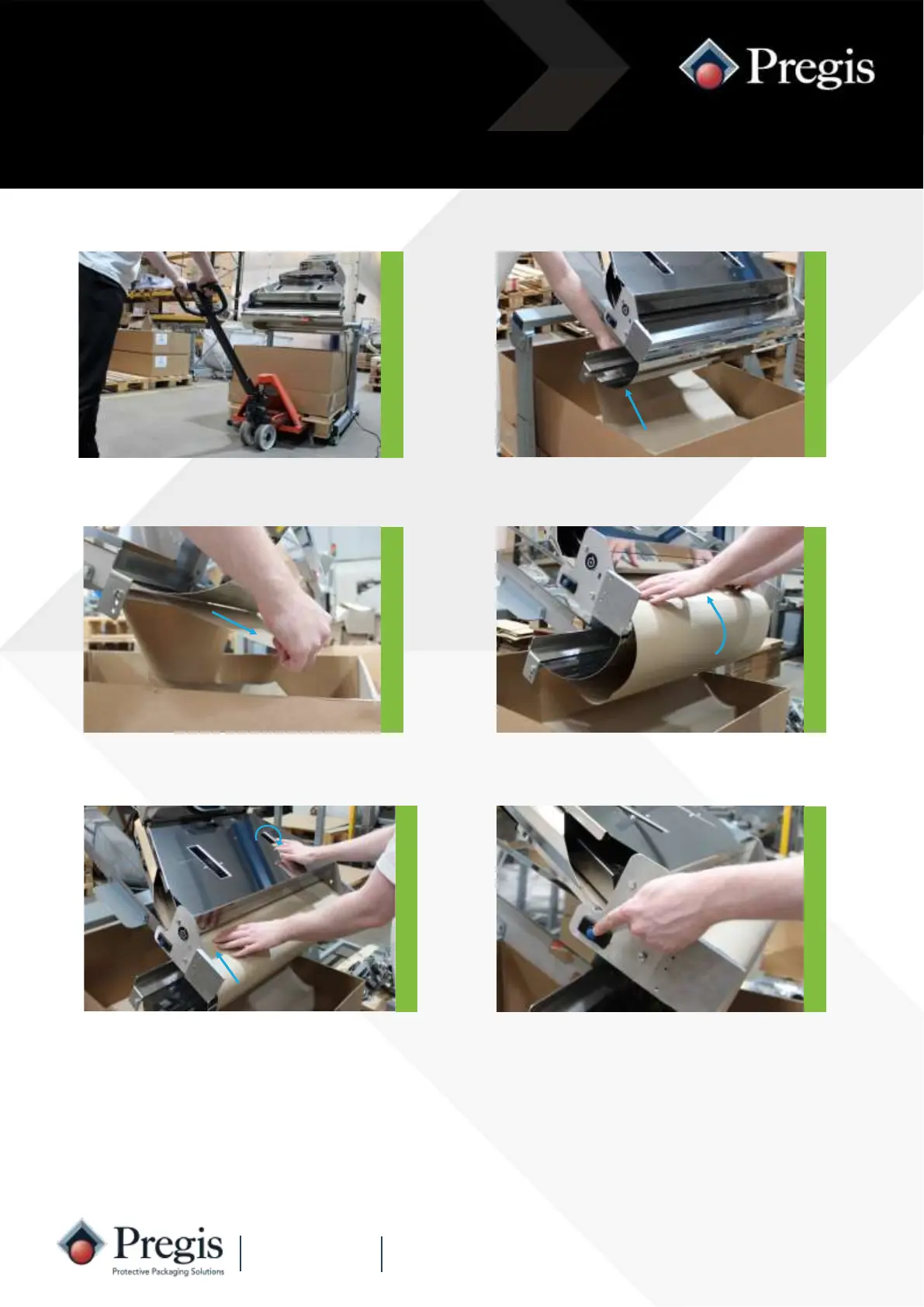 Pregis

Pregis
Protective Packaging Solutions