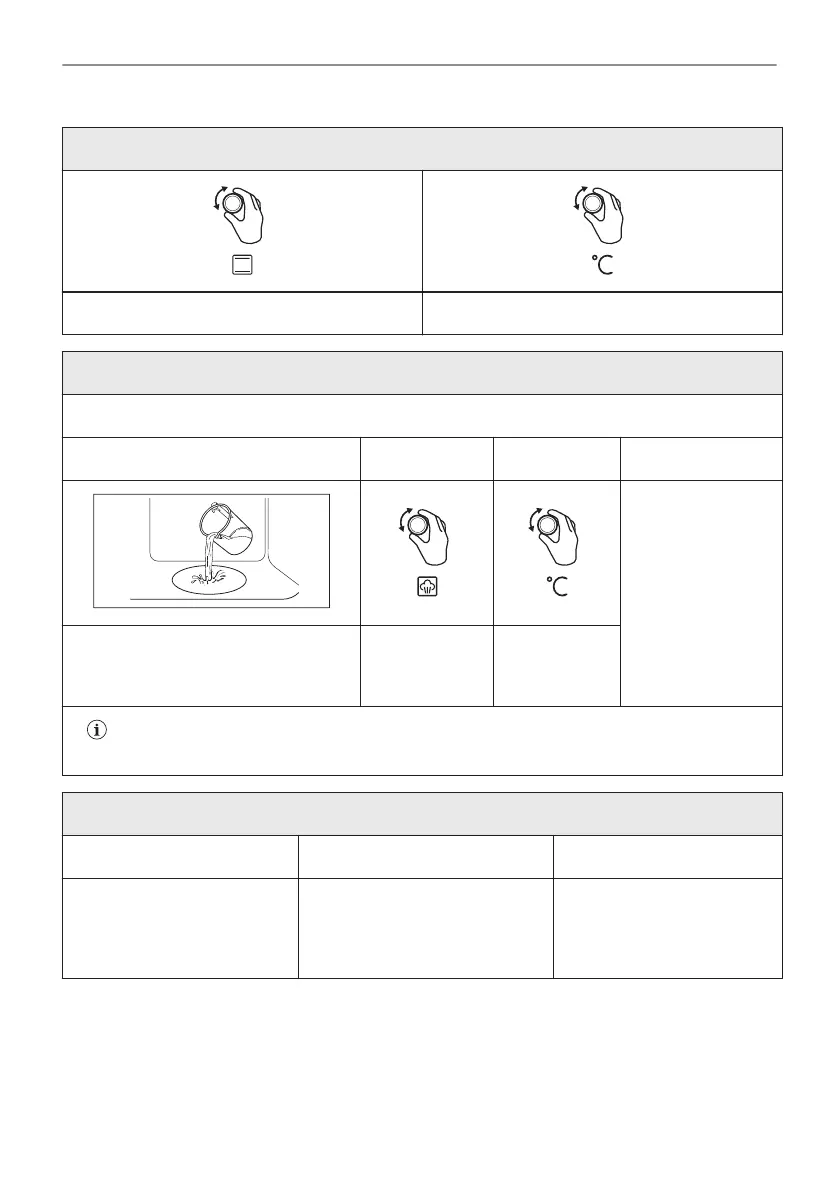 °C

°C