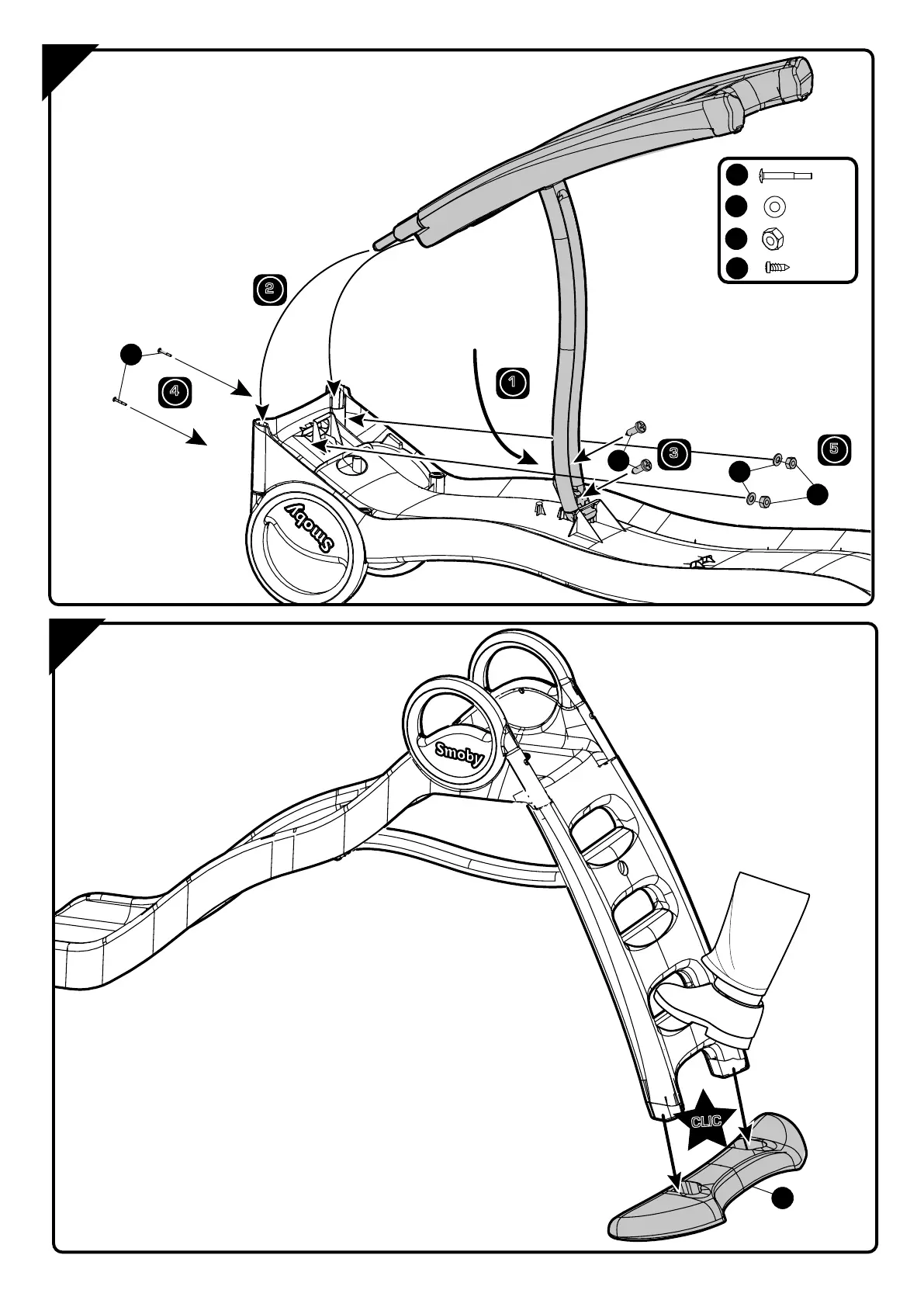 2
4
1
3
5
Smoby

Smoby
CLIC