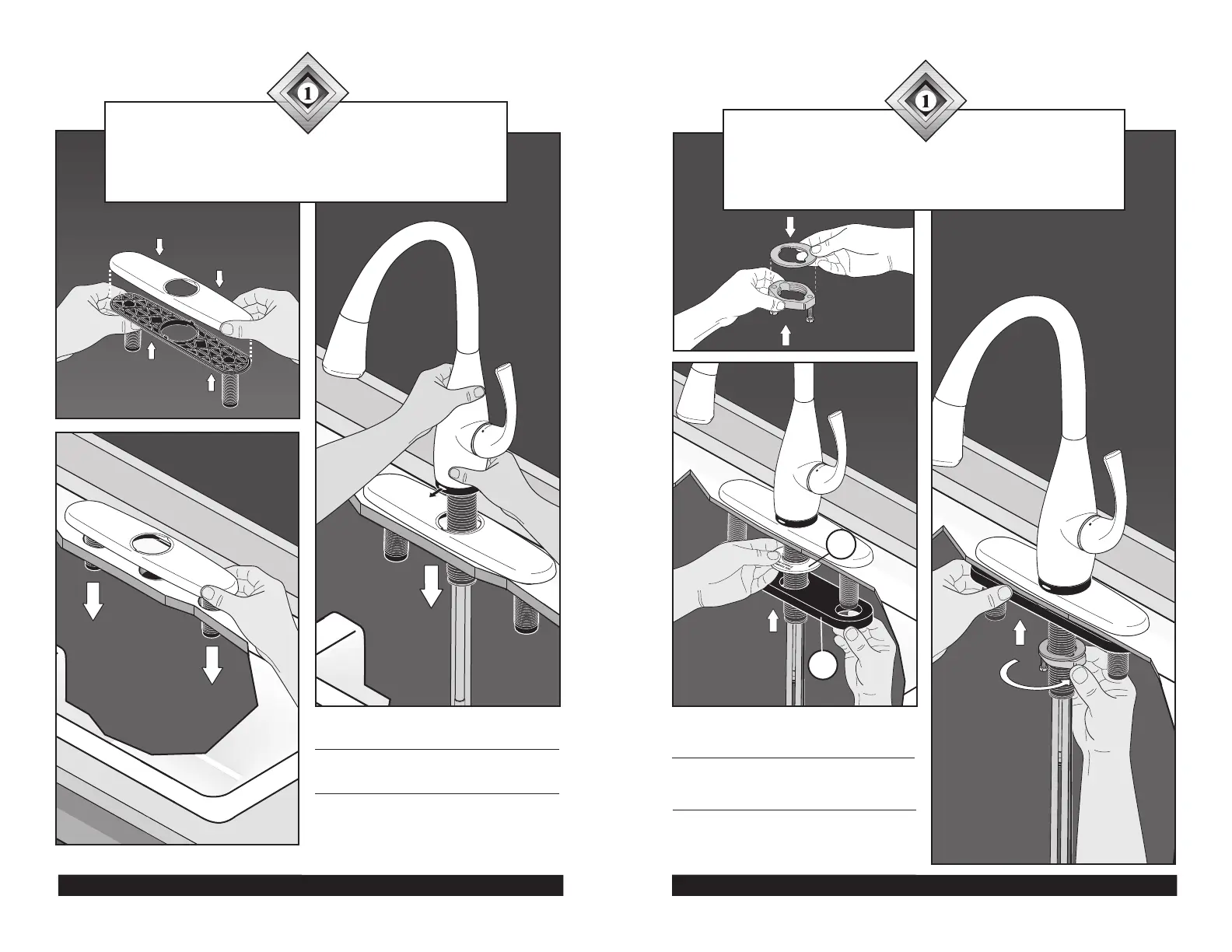 1

1