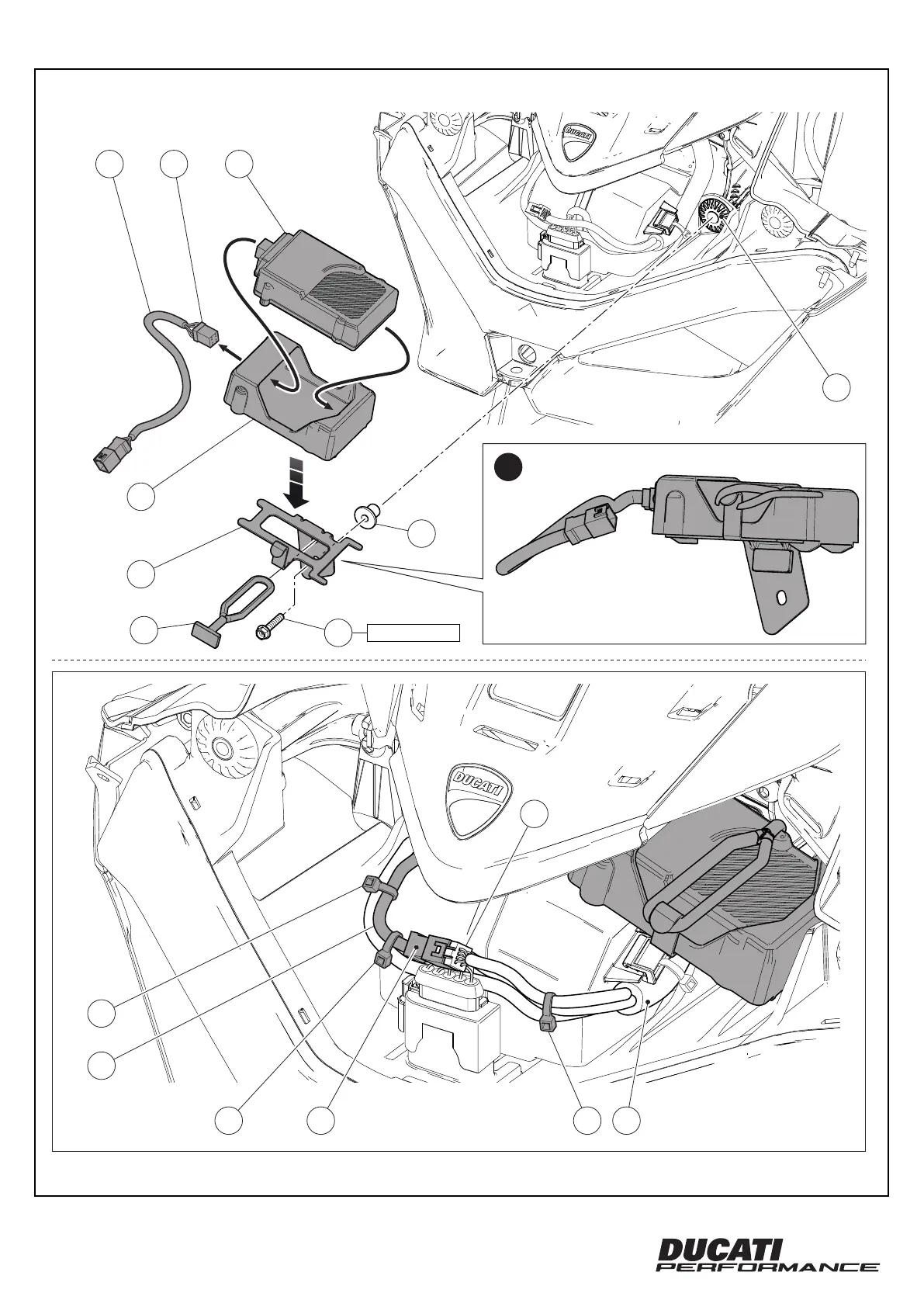 DUCATI
DUCATI
DUCATI
PERFORMANCE