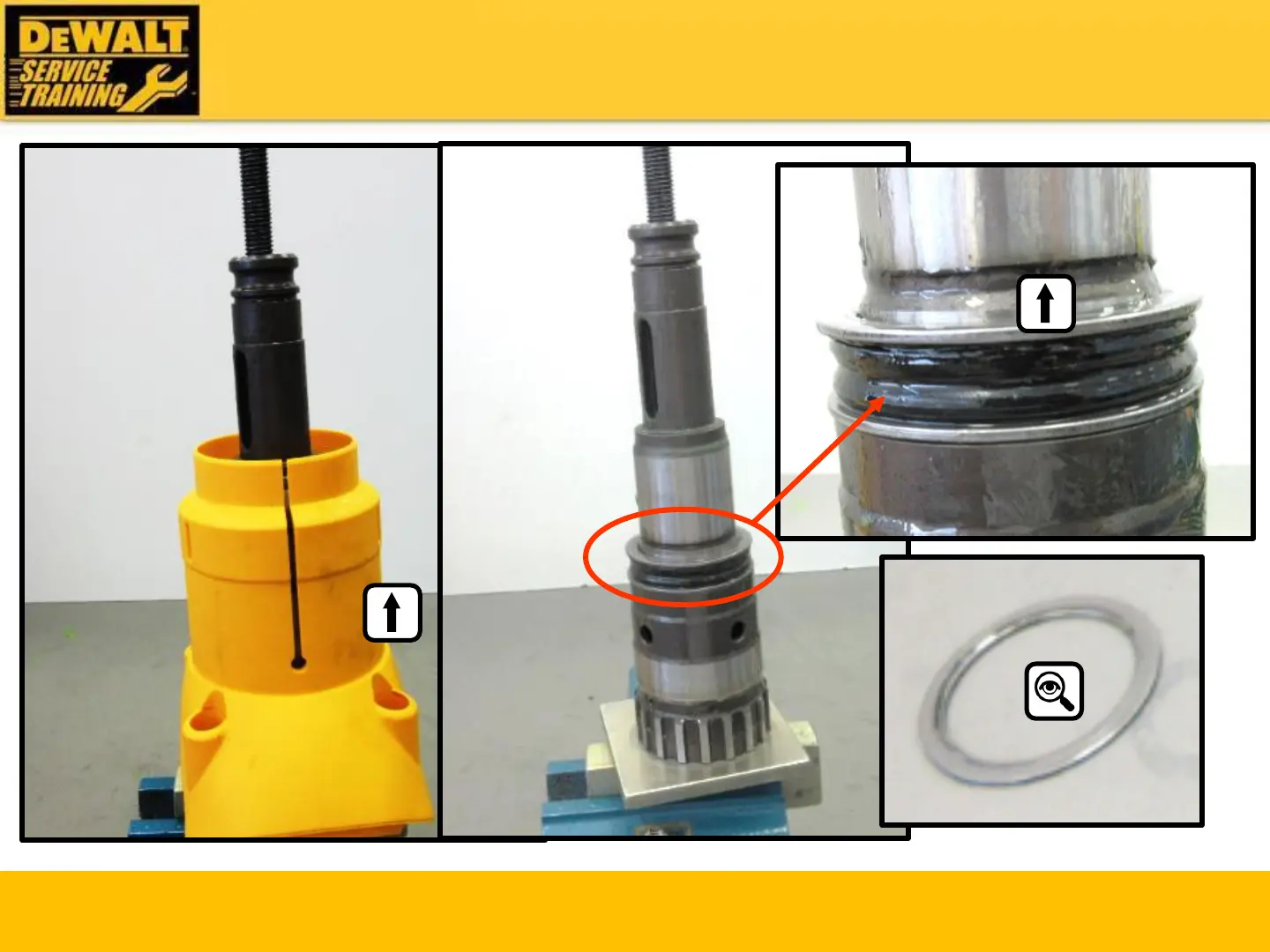 DEWALT
SERVICE
TRAINING