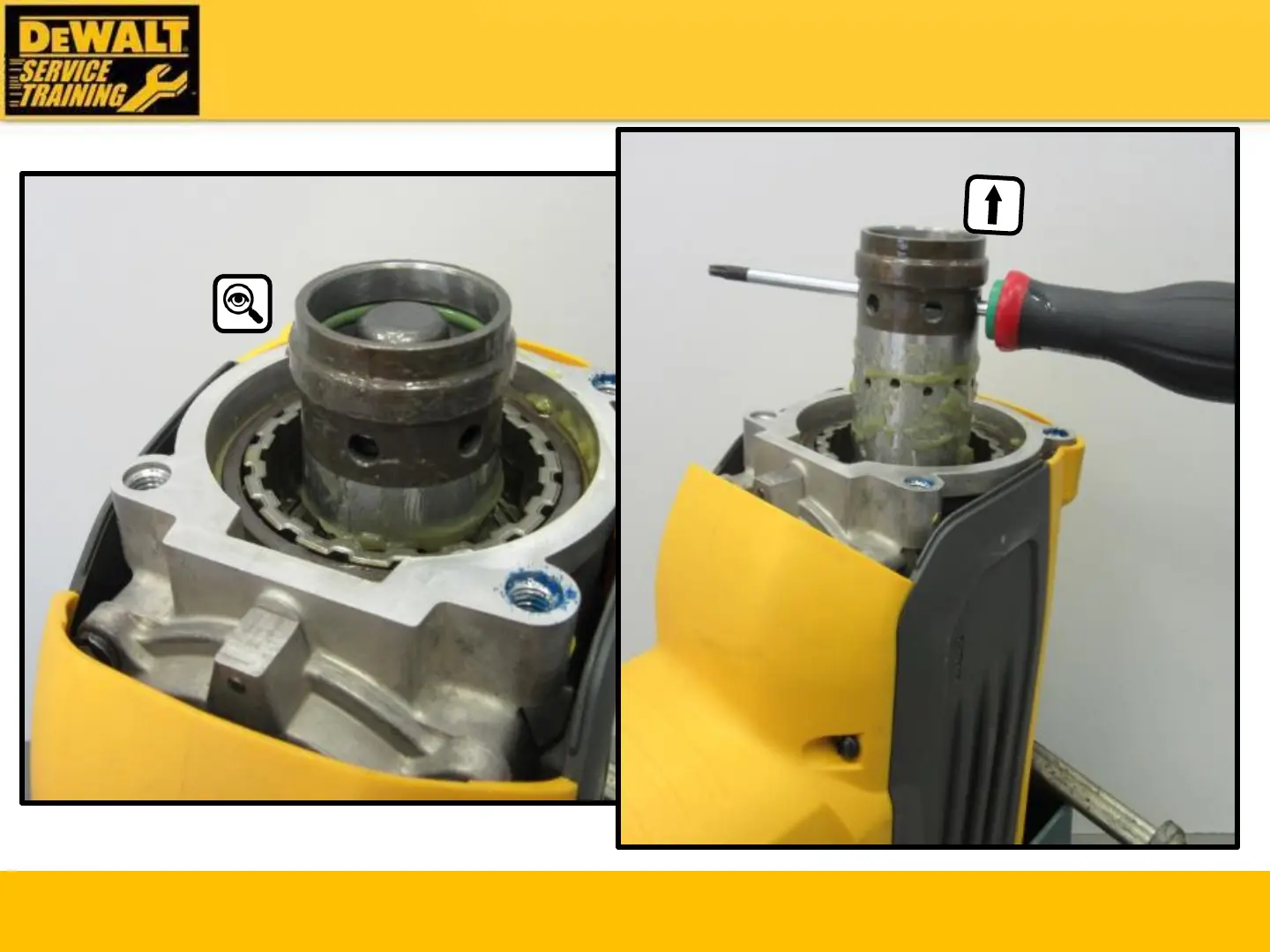 DEWALT
SERVICE
TRAINING