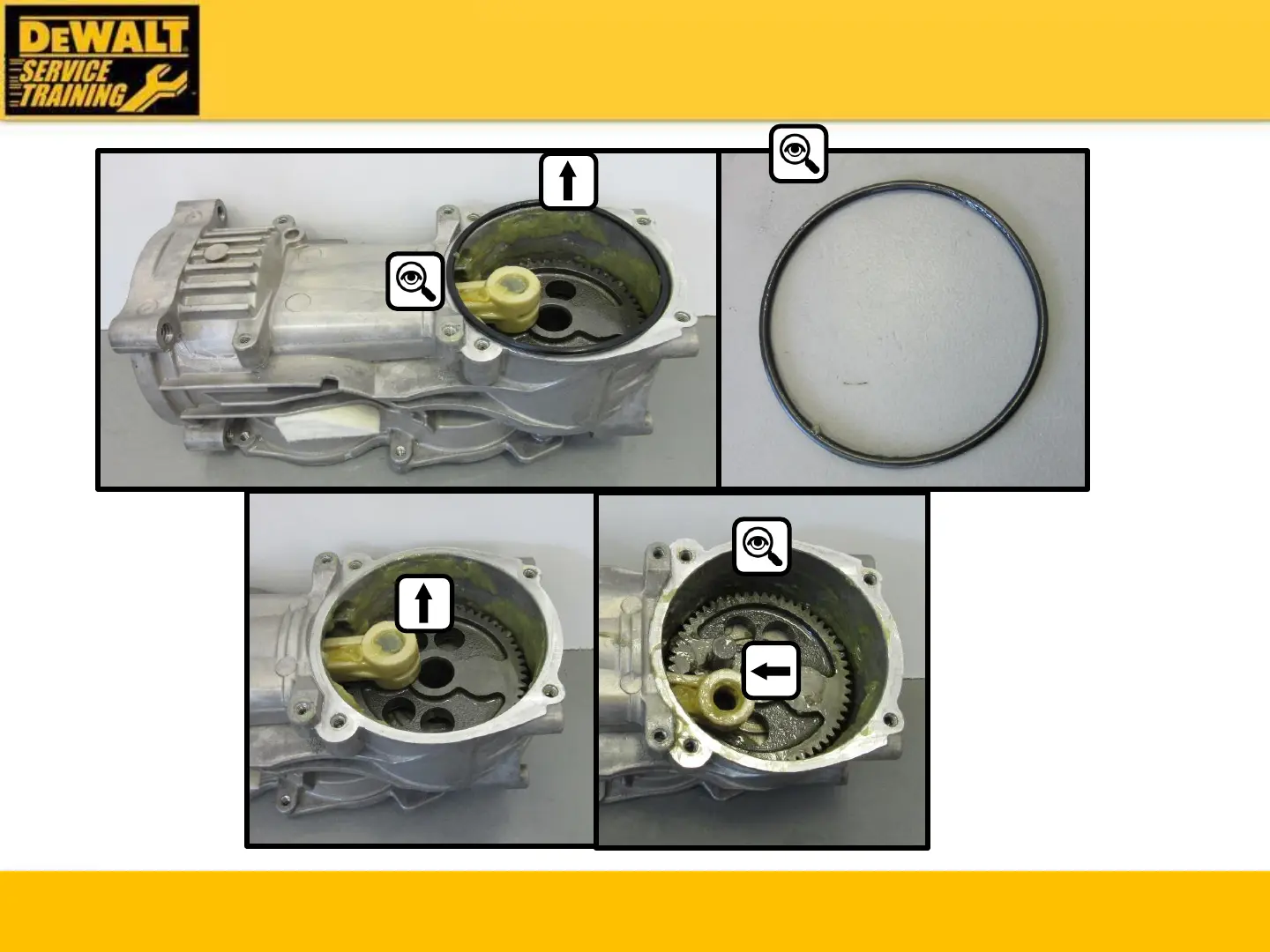 DEWALT
SERVICE
TRAINING