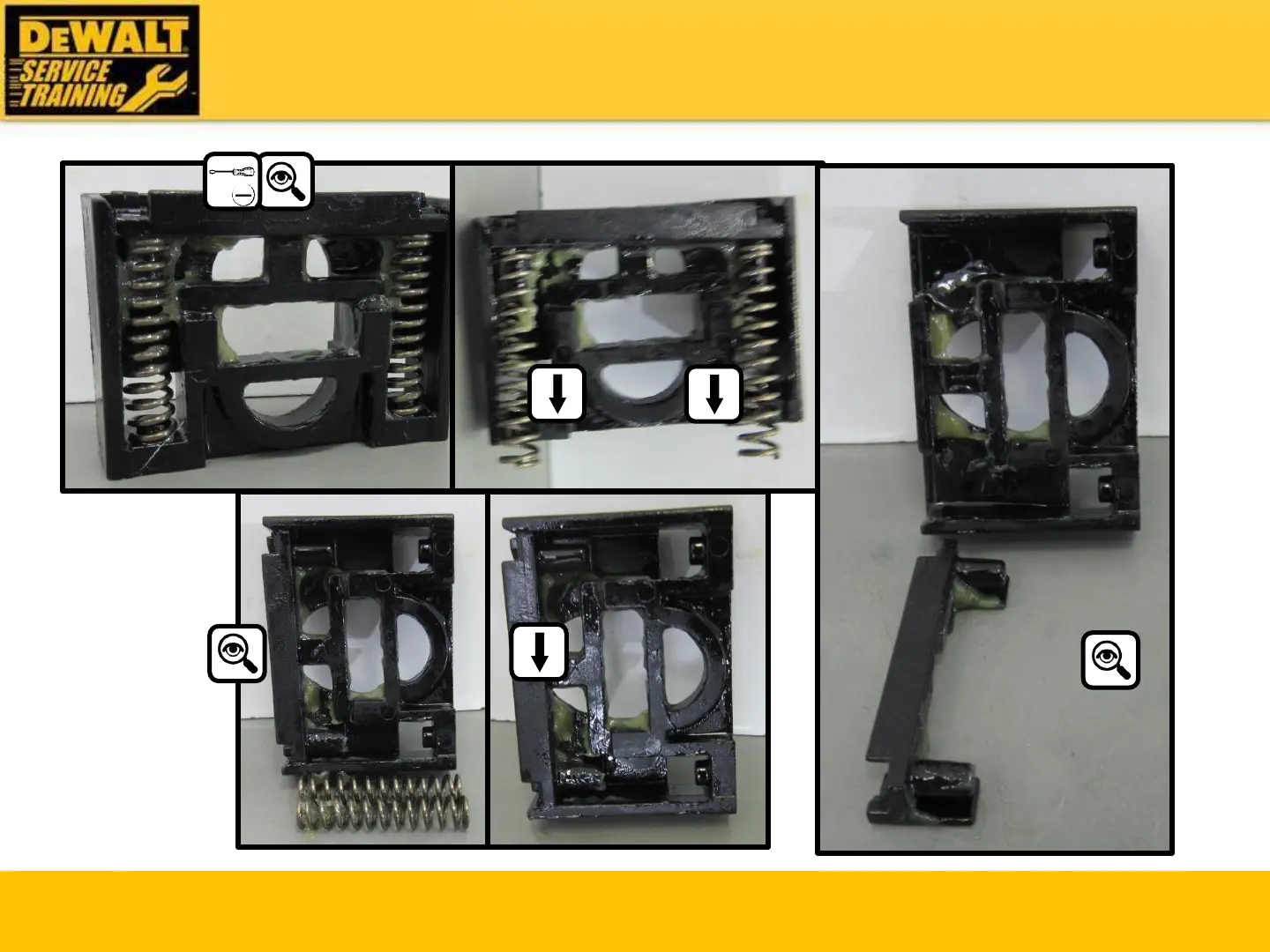 DEWALT
SERVICE
TRAINING