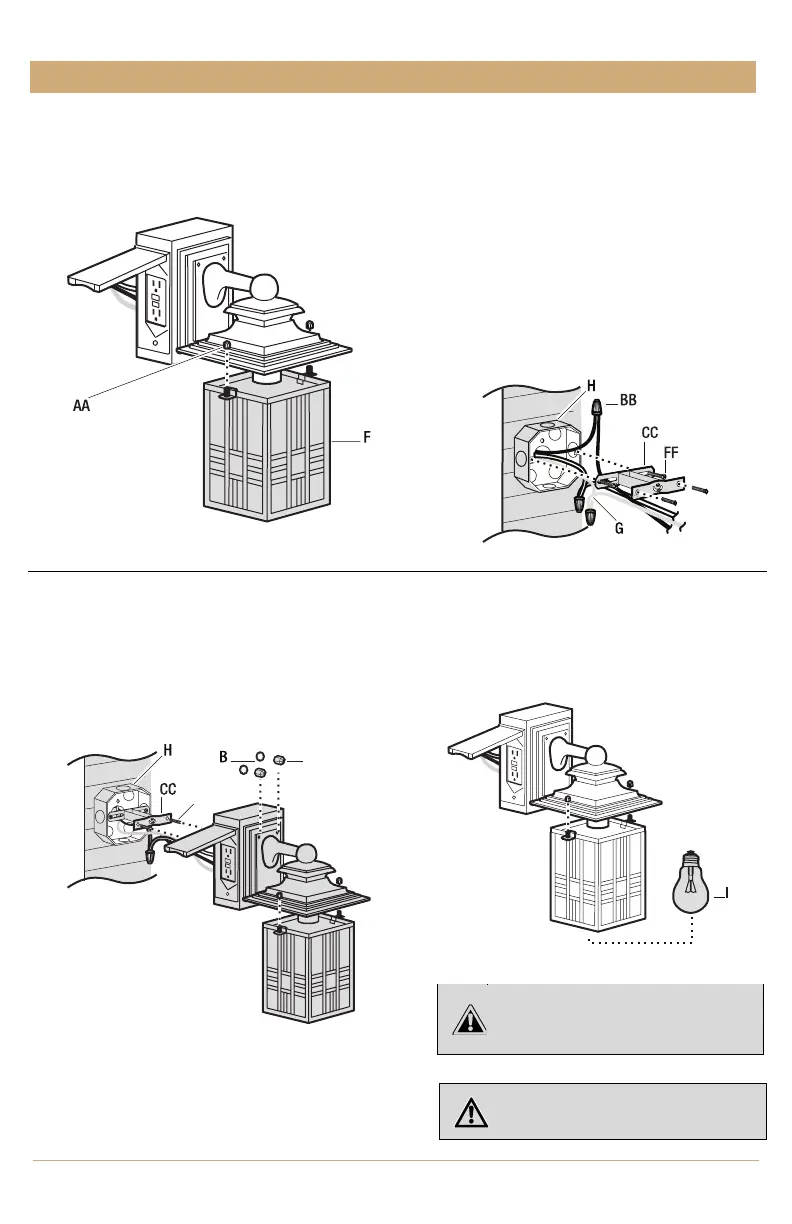 AA

F

H

BB

CC

FF

G

H

B

CC

I