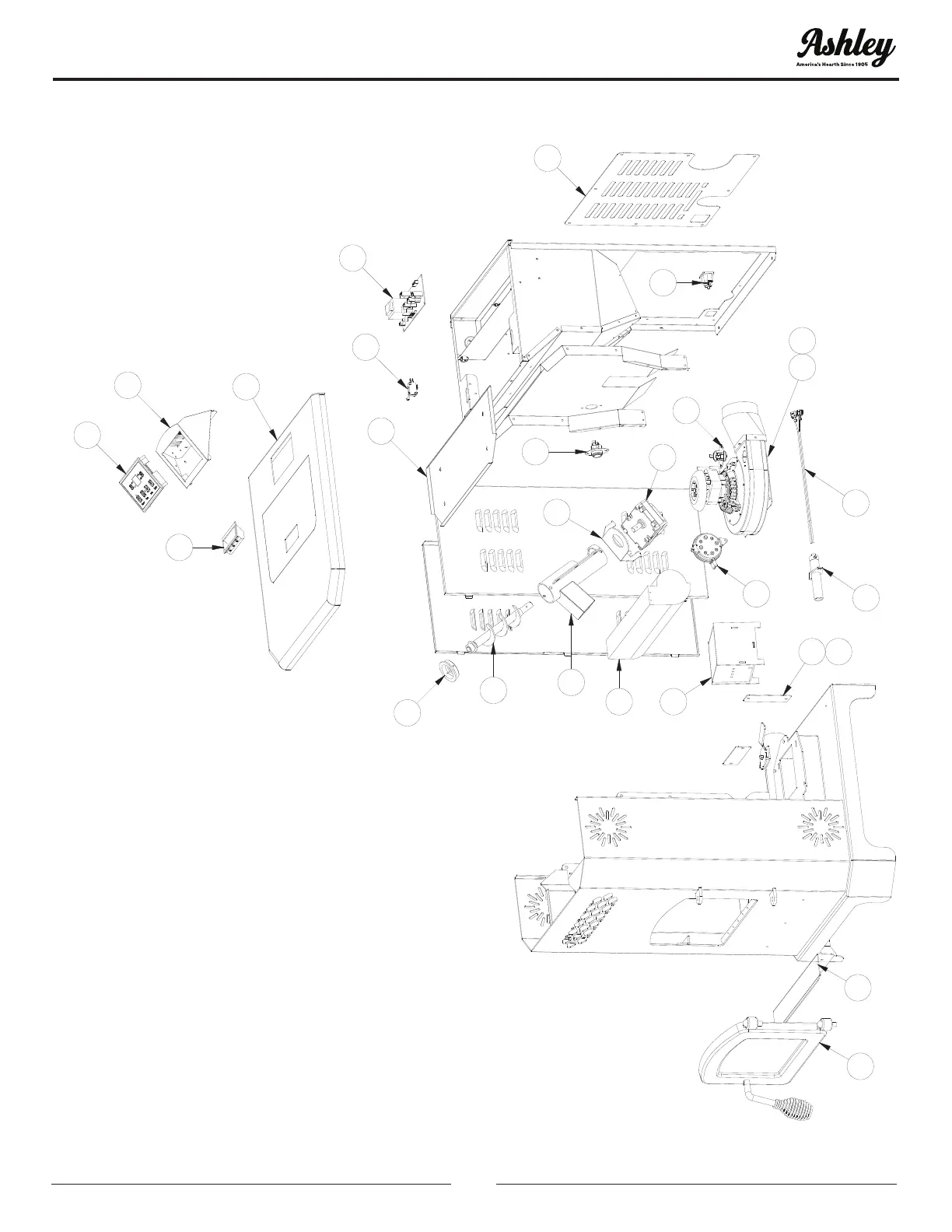 Ashley
America's Hearth Since 1905