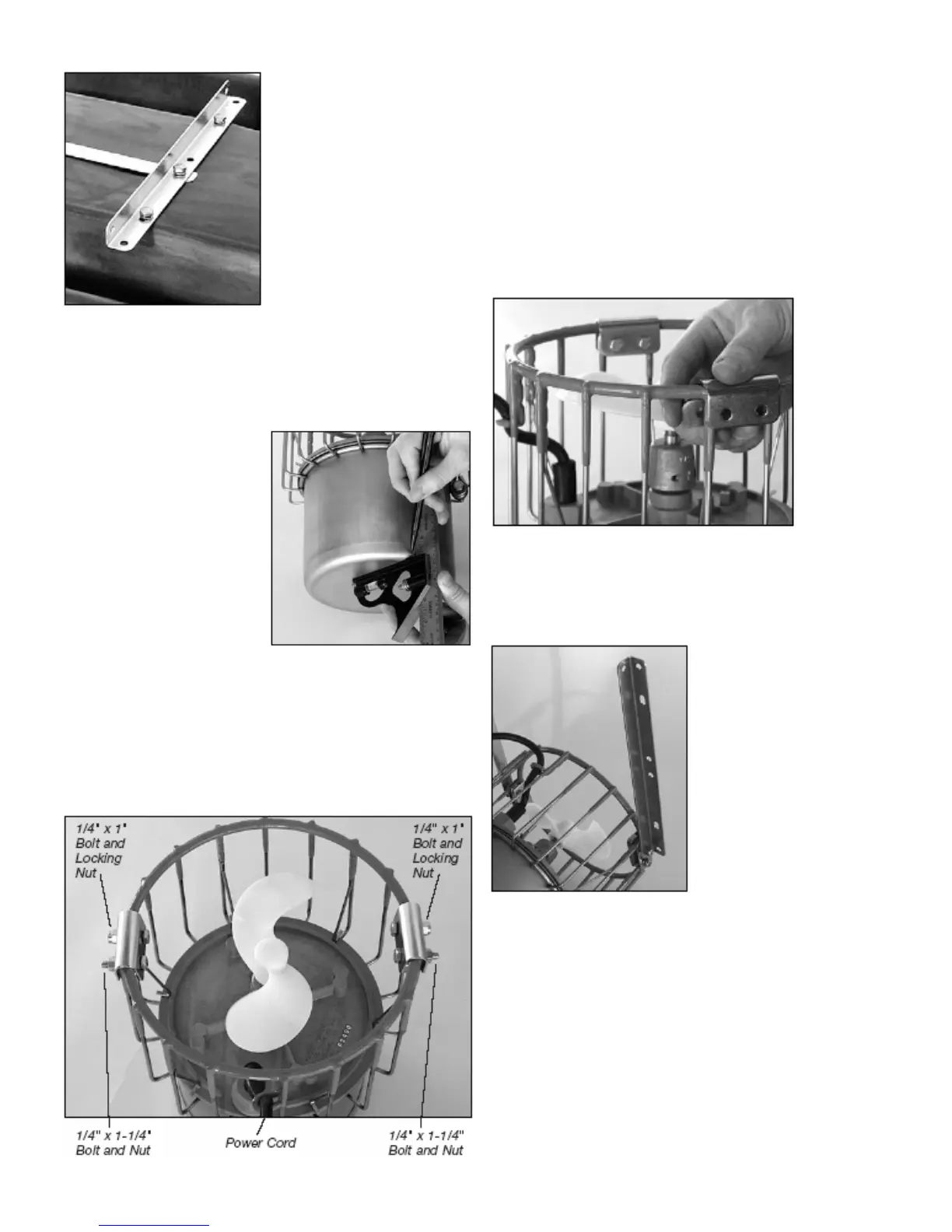 1/4" x 1" Bolt and Locking Nut

1/4" x 1" Bolt and Locking Nut

1/4" x 1-1/4" Bolt and Nut

Power Cord

1/4" x 1-1/4" Bolt and Nut