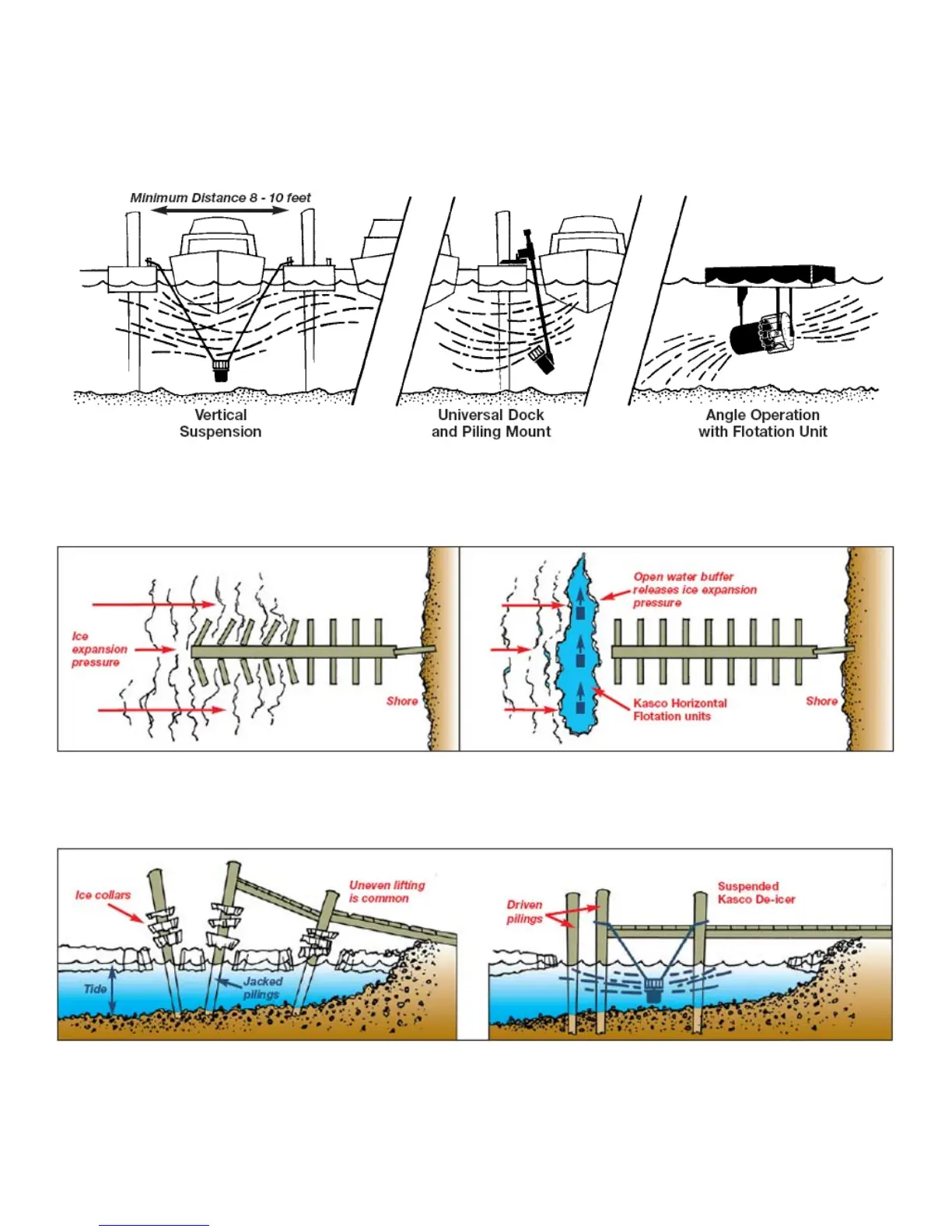 Minimum Distance 8 - 10 feet

Vertical Suspension

Universal Dock and Piling Mount

Angle Operation with Flotation Unit

Ice expansion pressure

Shore

Open water buffer releases ice expansion pressure

Kasco Horizontal Flotation units

Shore

Ice collars

Uneven lifting is common

Tide

Jacked pilings

Driven pilings

Suspended Kasco De-icer