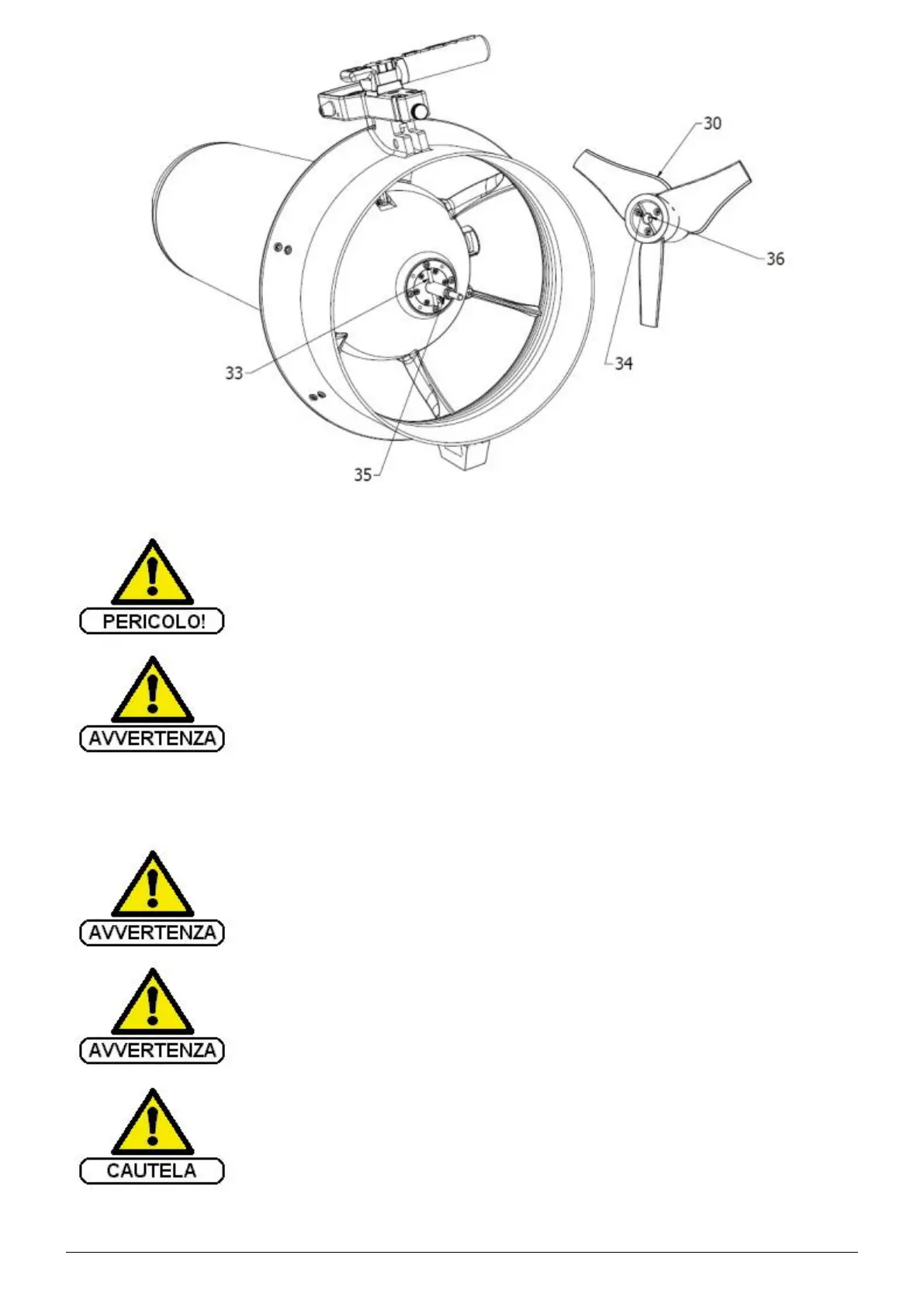 30

36

33

34

35

PERICOLO!

AVVERTENZA

AVVERTENZA

AVVERTENZA

CAUTELA