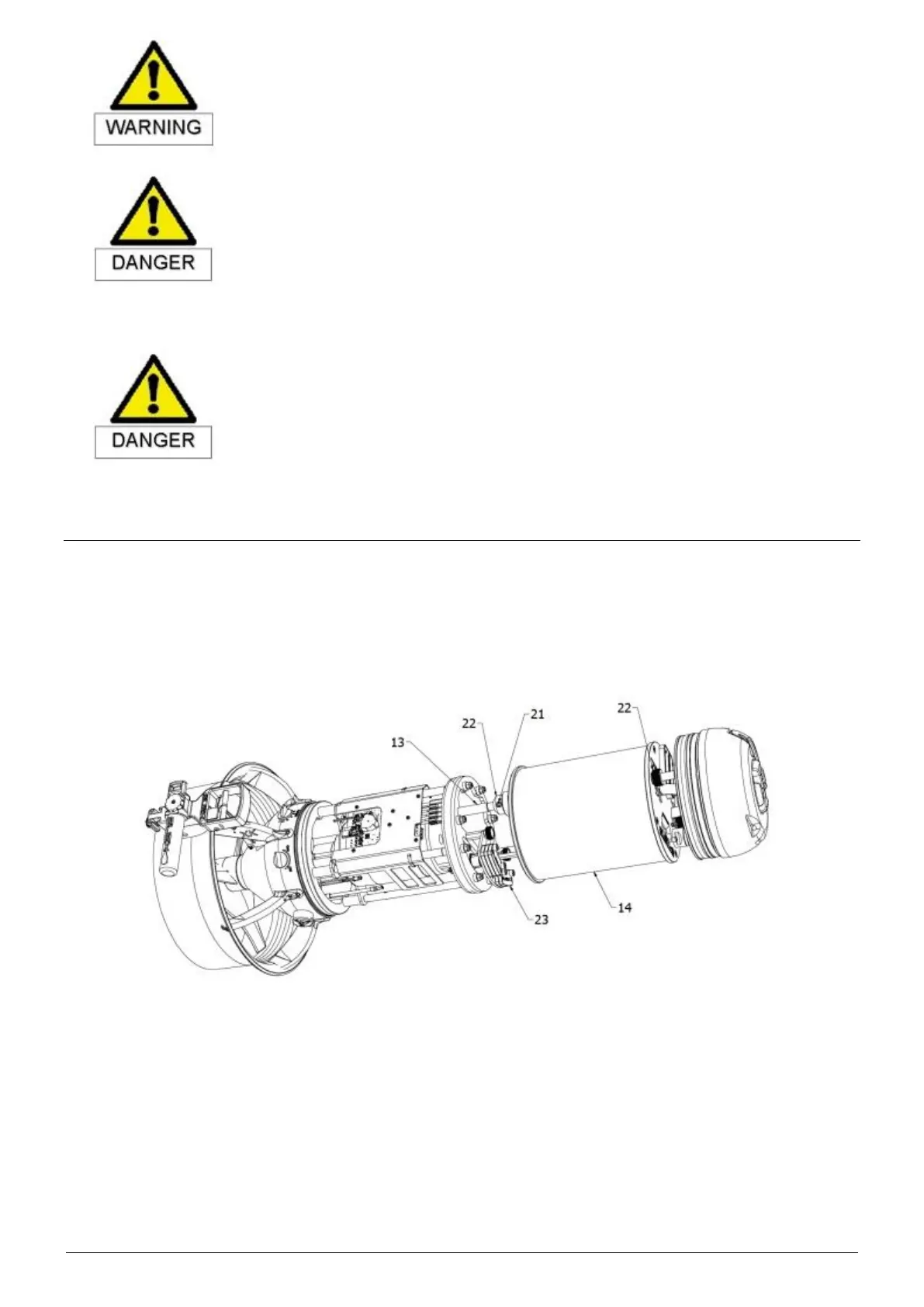 WARNING

DANGER

DANGER

22
21
22
13
23
14