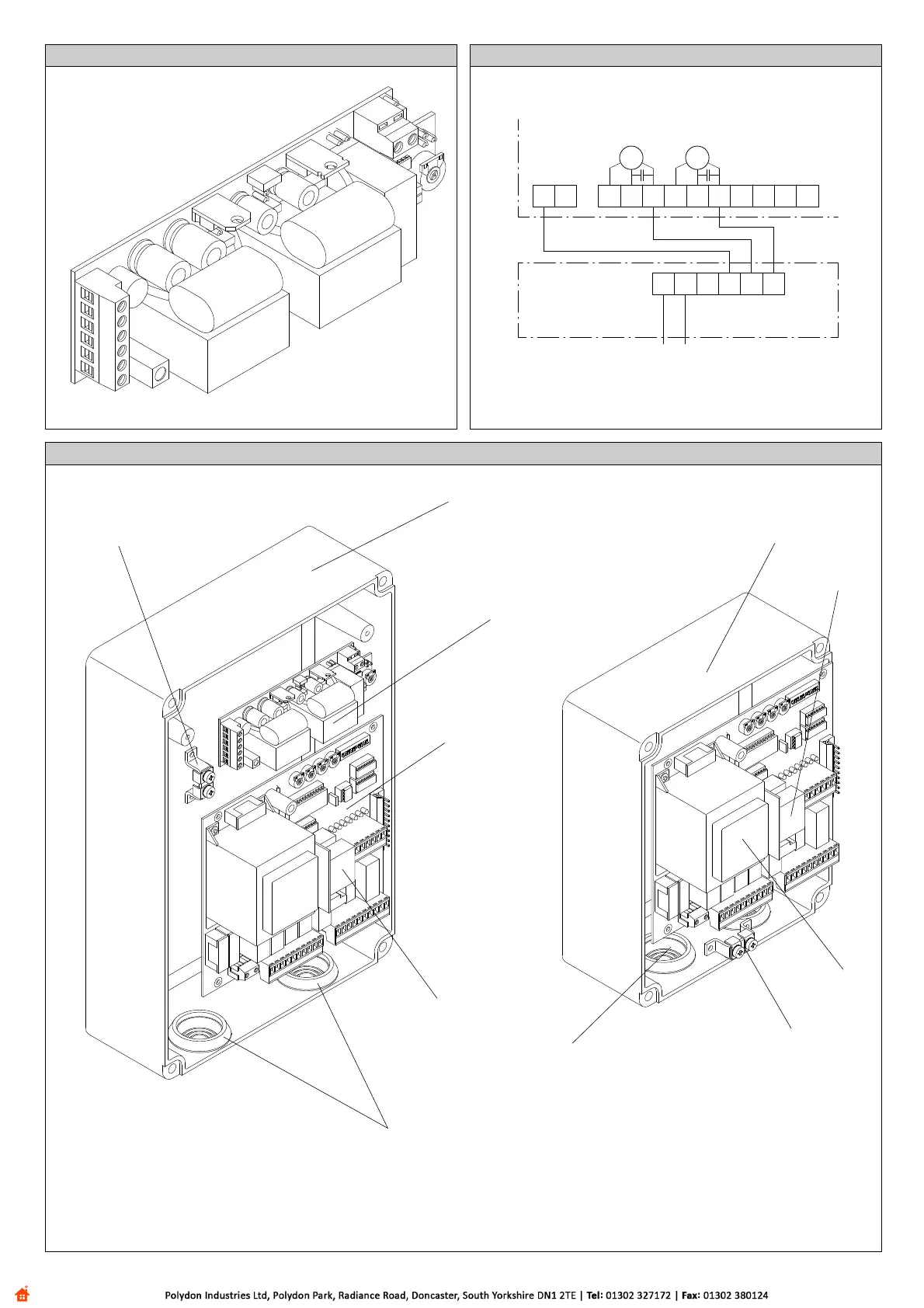 Polydon Industries Ltd, Polydon Park, Radiance Road, Doncaster, South Yorkshire DN1 2TE | Tel: 01302 327172 | Fax: 01302 380124