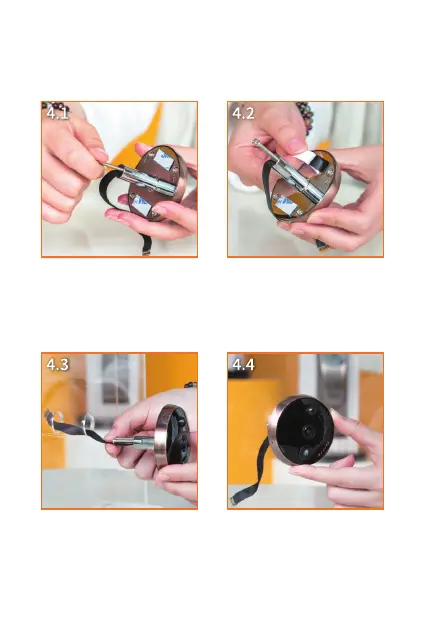 4.1

4.2

4.3

4.4