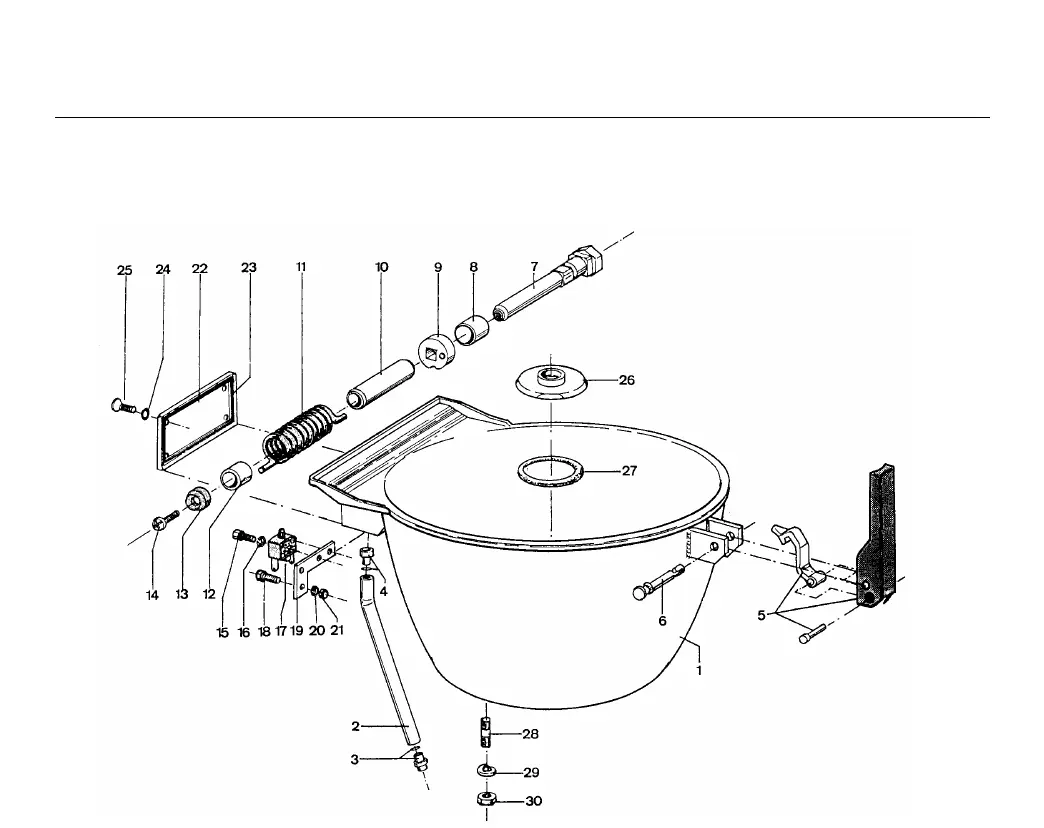 25 24 22 23 11 10 9 8 7

26

27

14 13 12 15 16 18 17 19 20 21 4

6

5

1

2

3

28

29

30