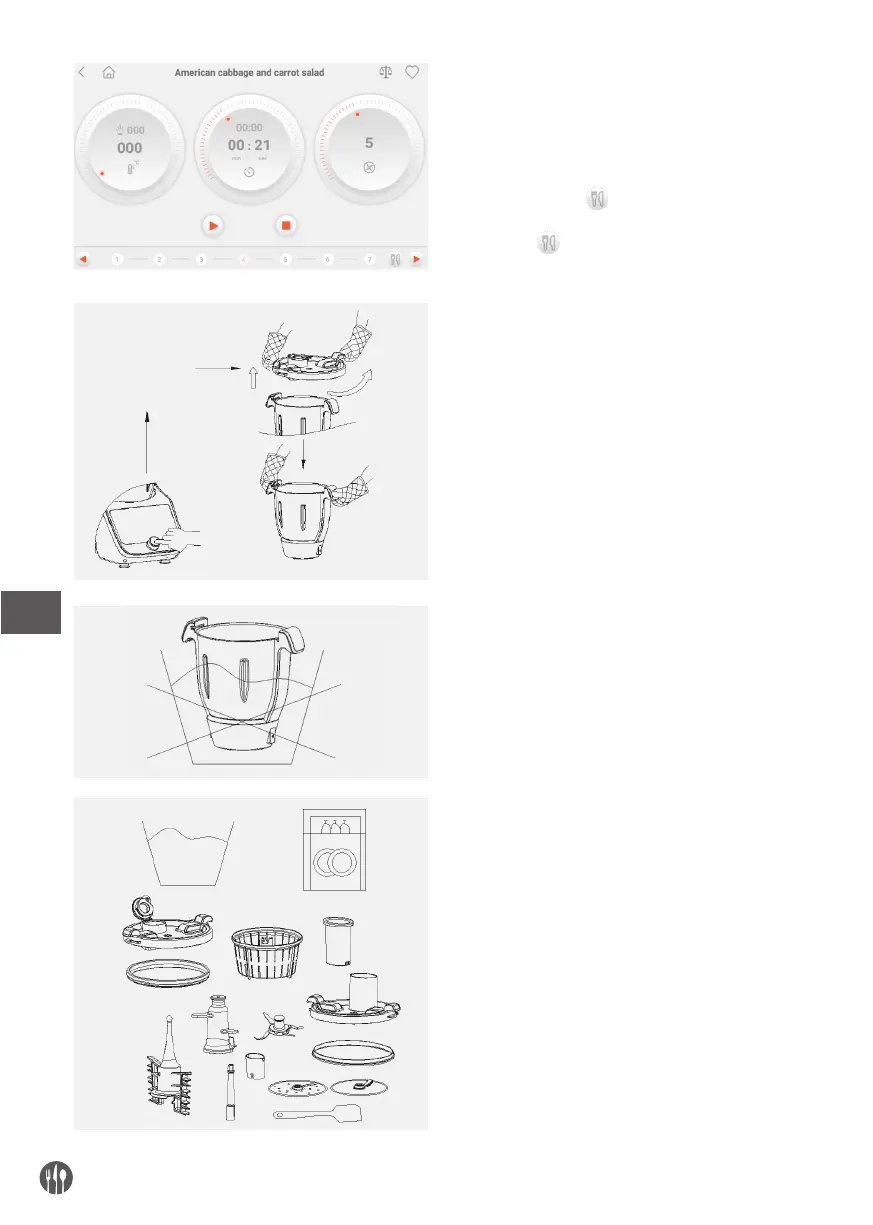 American cabbage and carrot salad

000

000

00:00

00 : 21

min sec

5

1 2 3 4 5 6 7