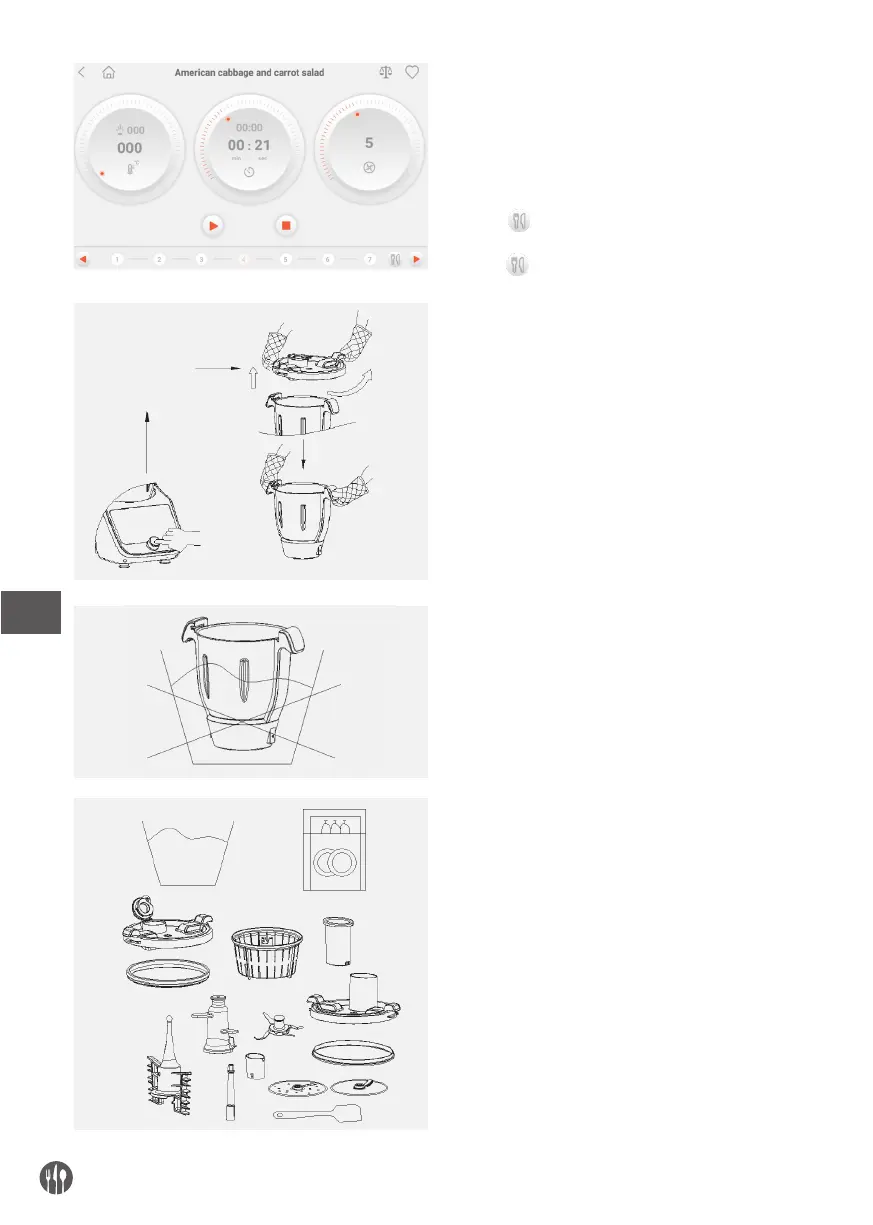 American cabbage and carrot salad

000

000

00:00

00 : 21

min sec

5

1 2 3 4 5 6 7