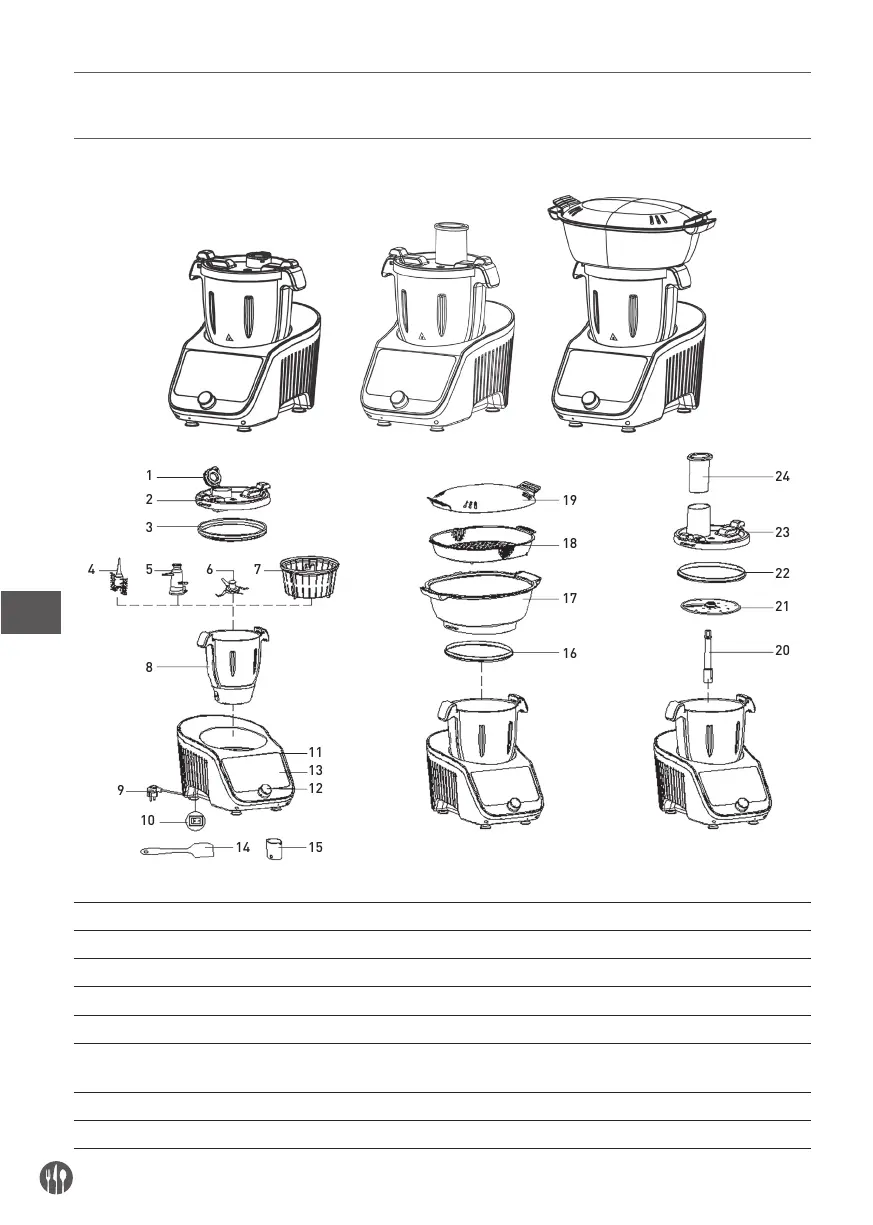 1
2
3
4
5
6
7
8
9
10
11
13
12
14
15
19
18
17
16
24
23
22
21
20