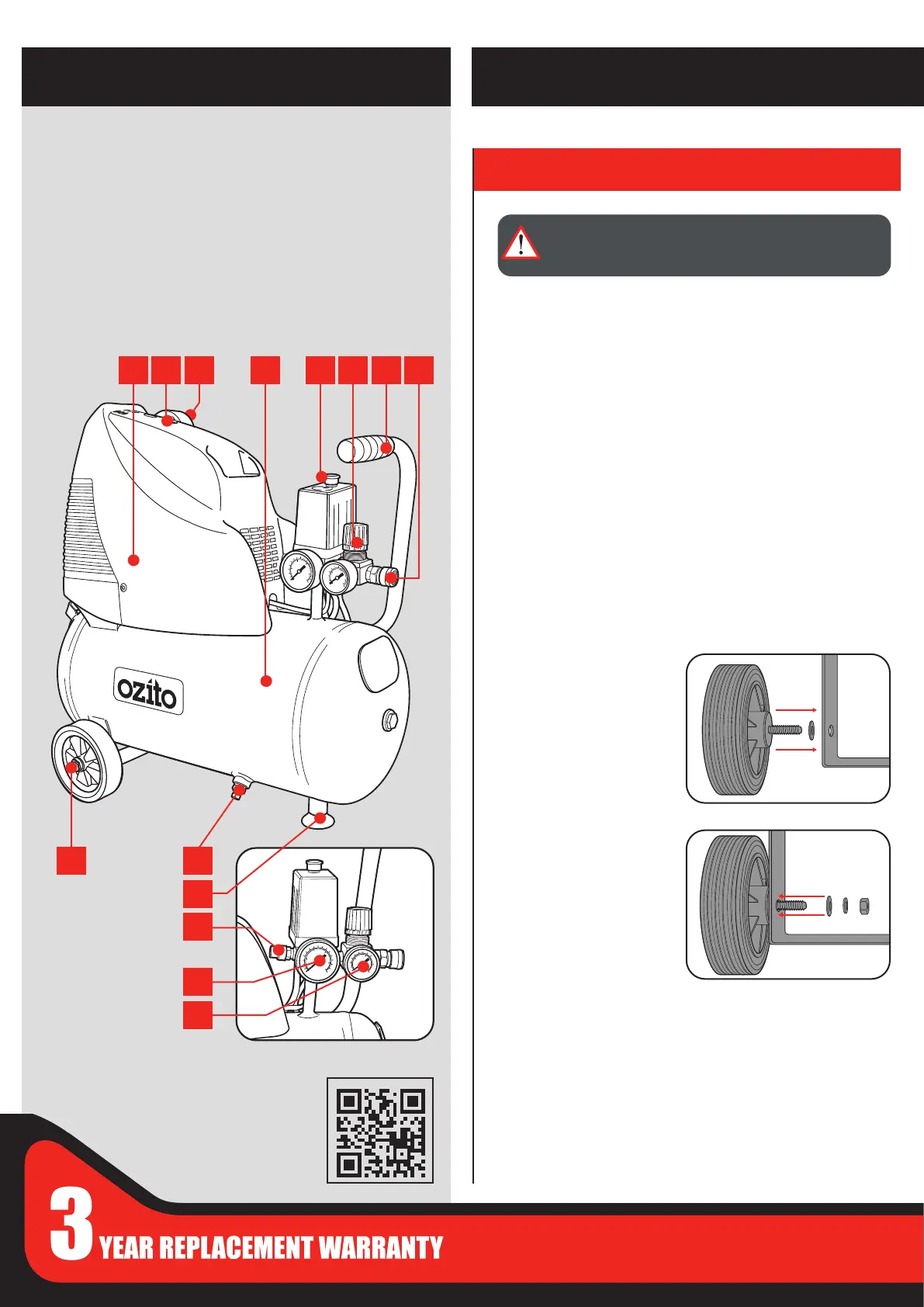 ozito

3 YEAR REPLACEMENT WARRANTY