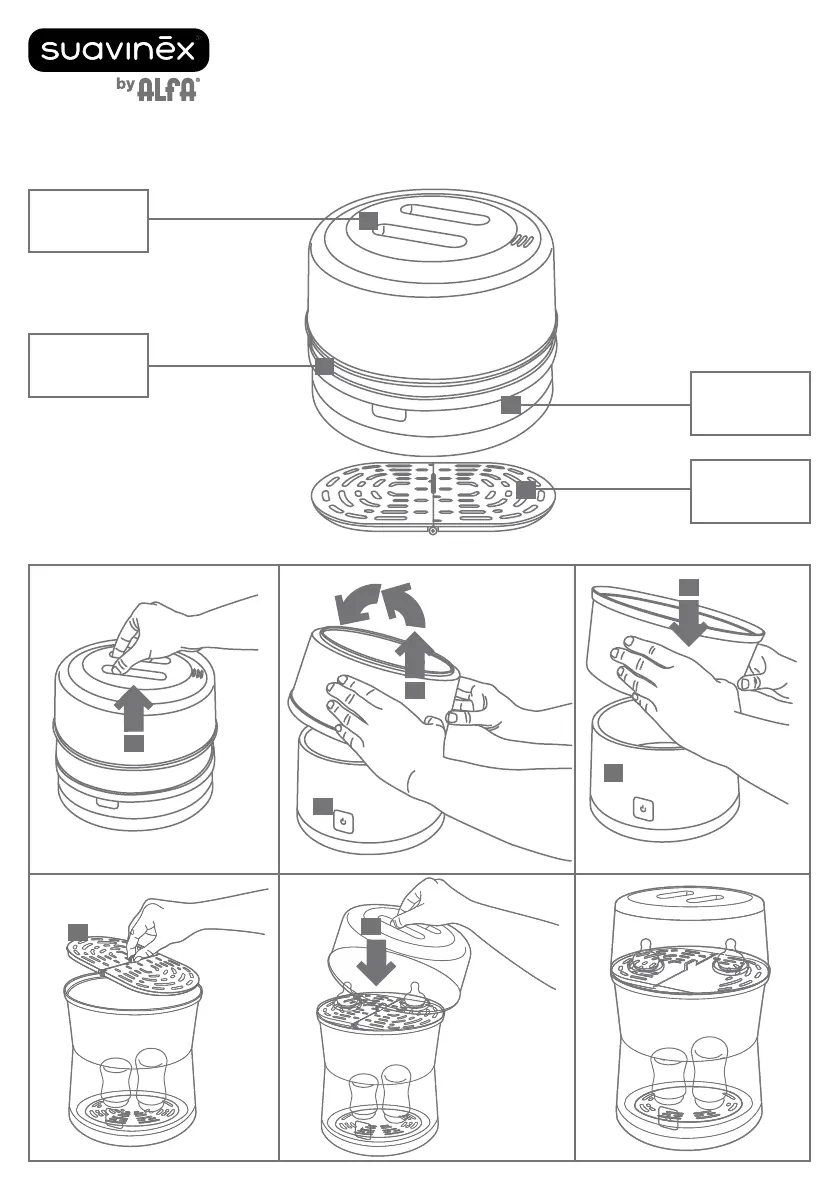 suavinex
by ALFA