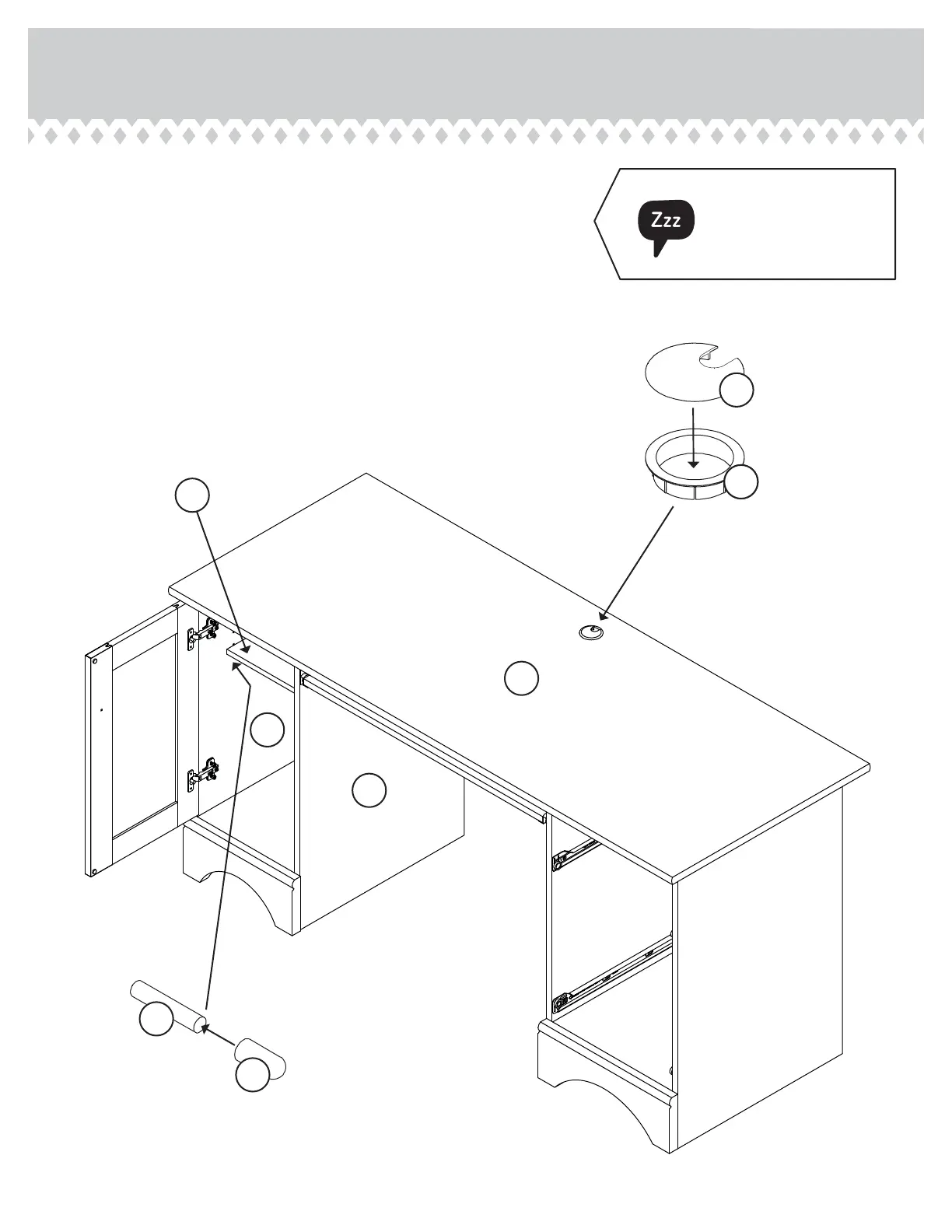 Zzz