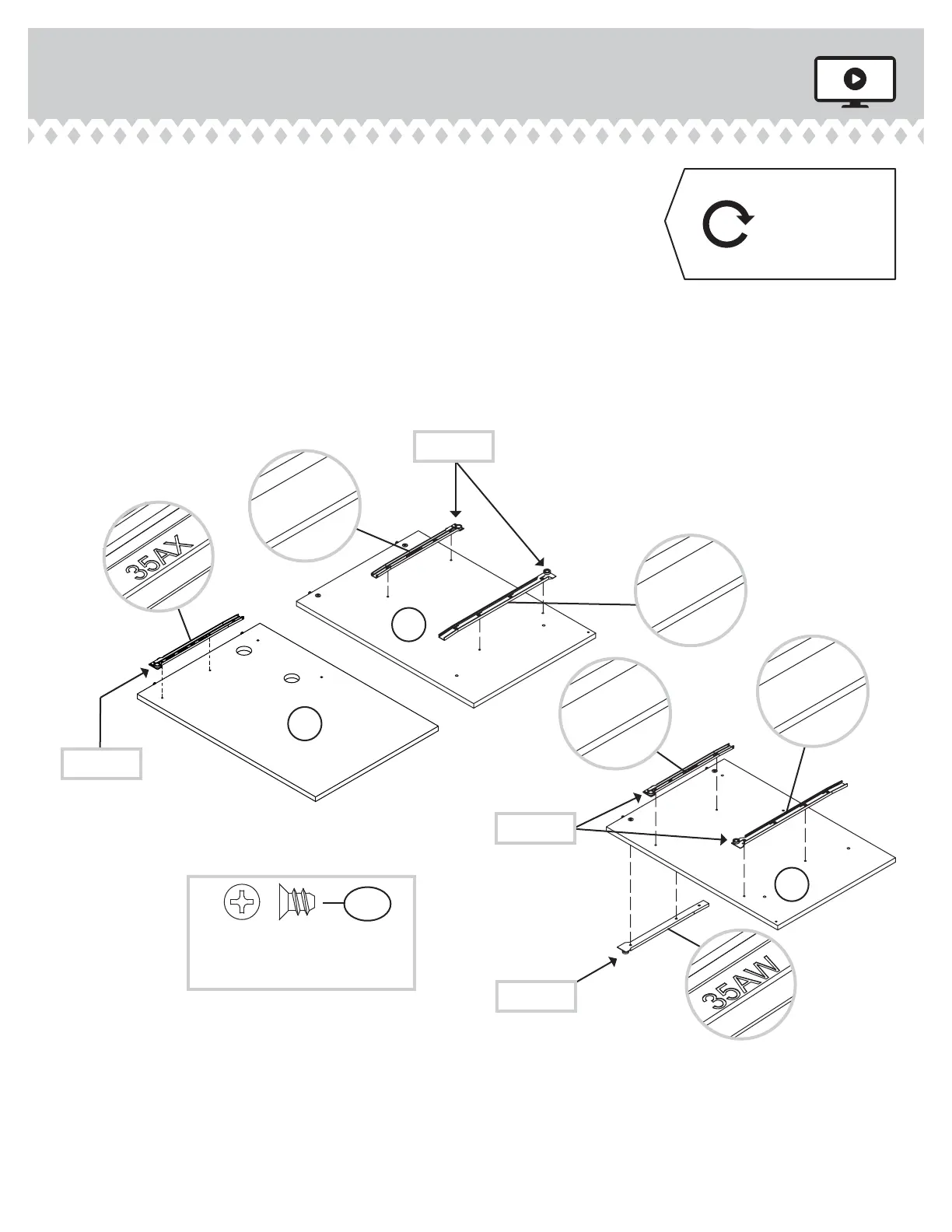 35AX

35AW