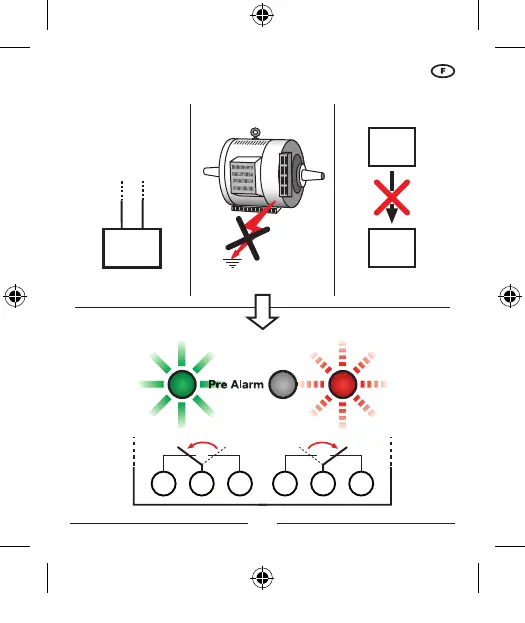 F

Pre Alarm