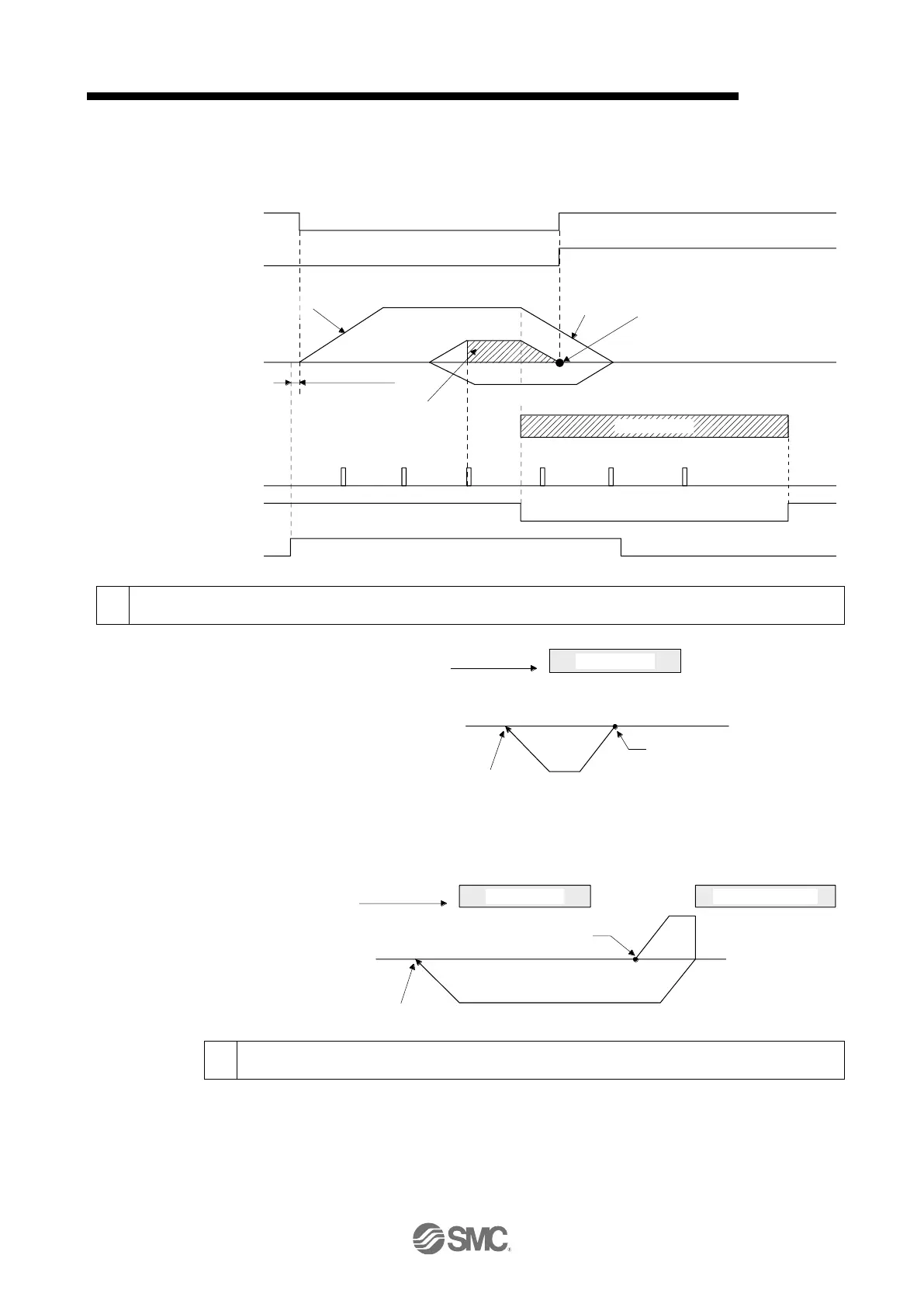 SMC