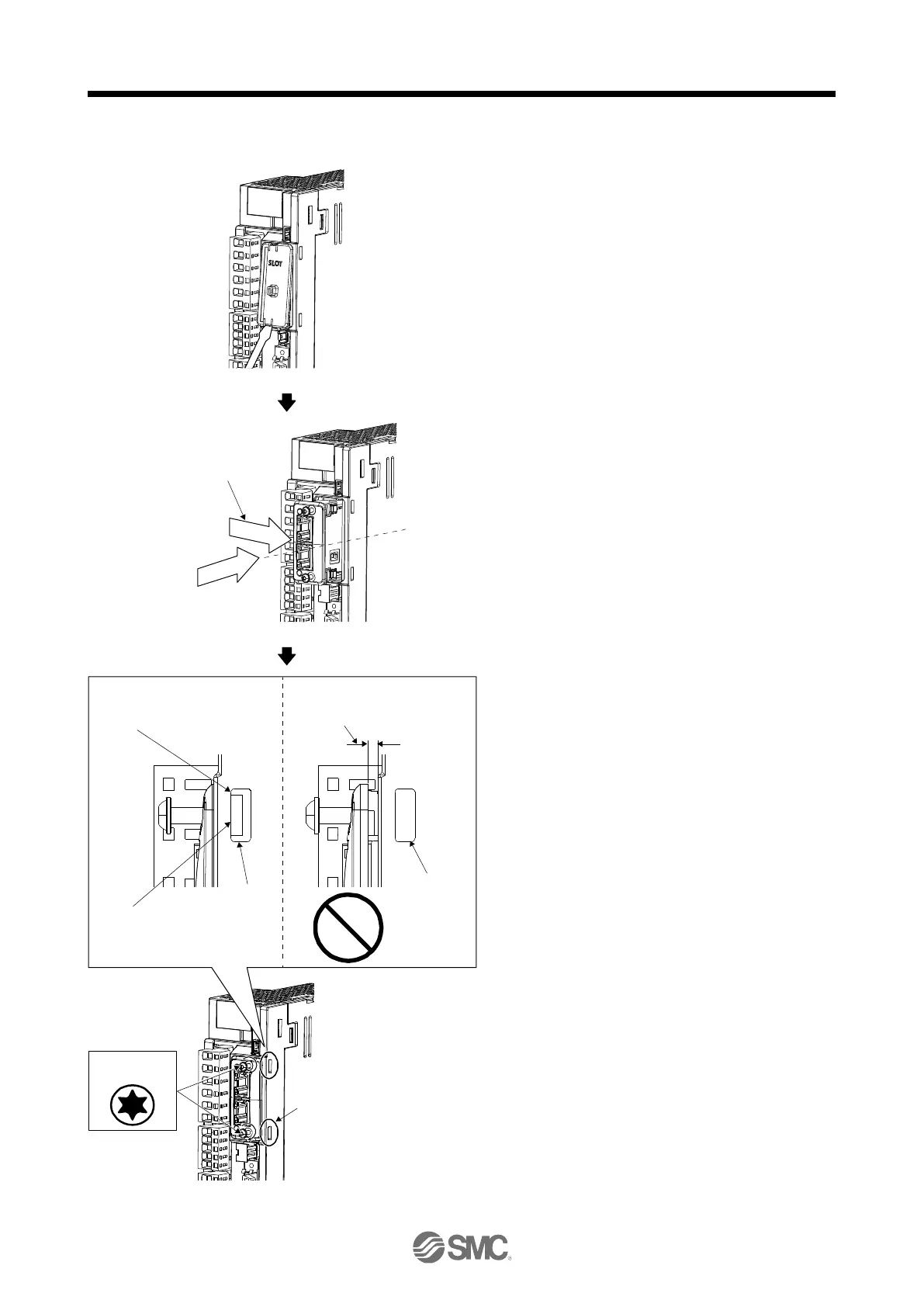 SLOT

SMC