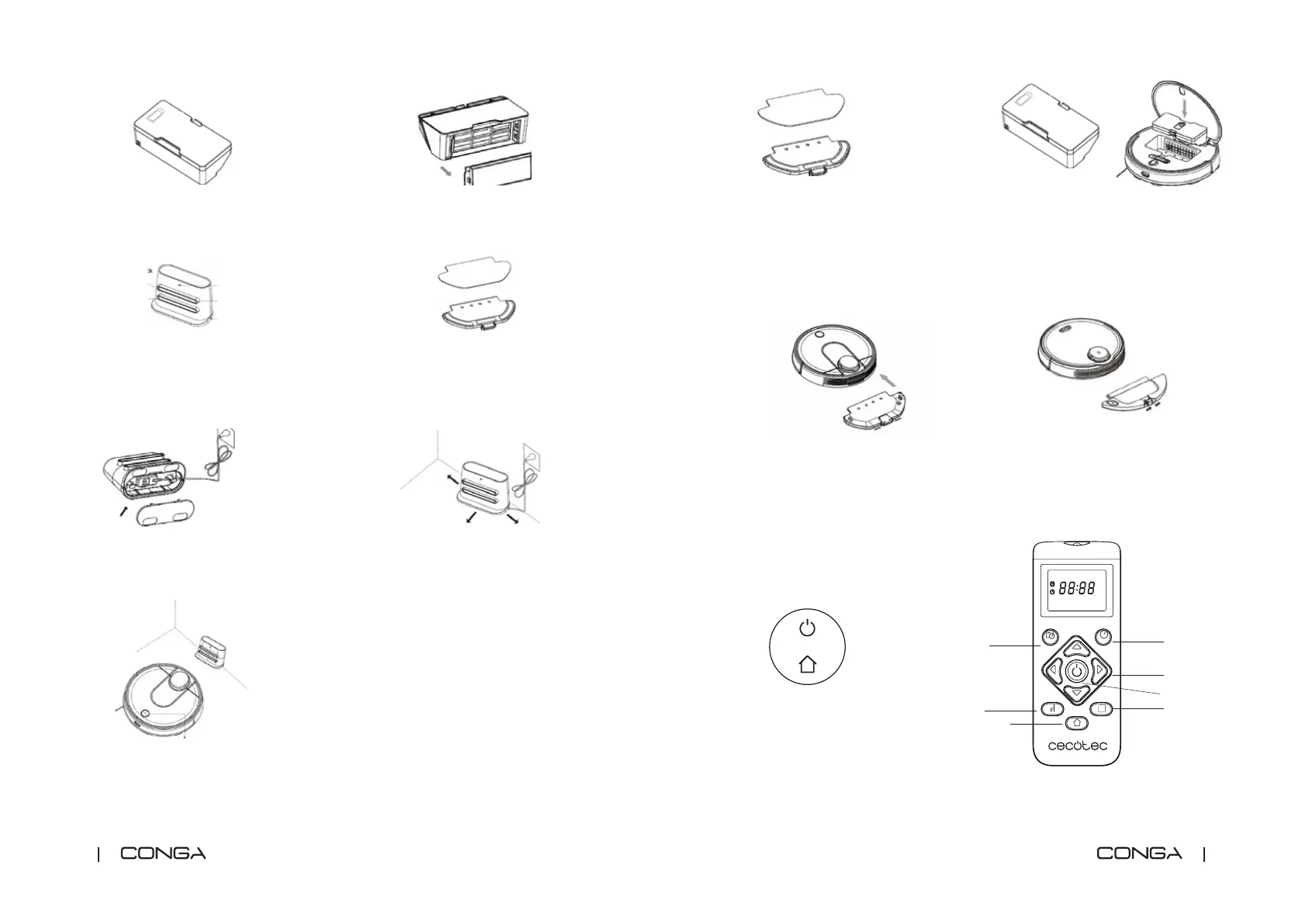 88:88

cecotec

CONGA

CONGA