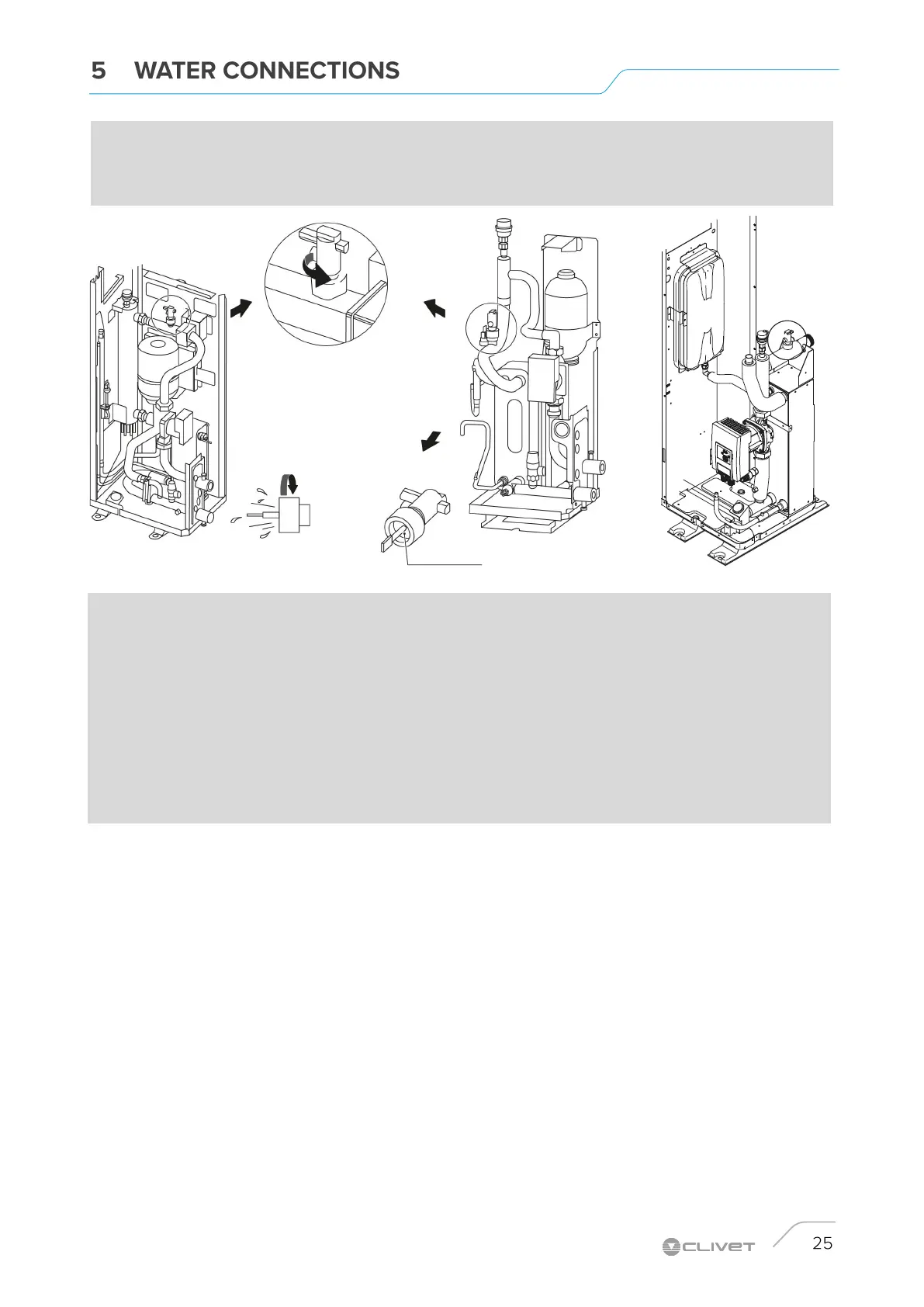 5 WATER CONNECTIONS

CLIVET

25