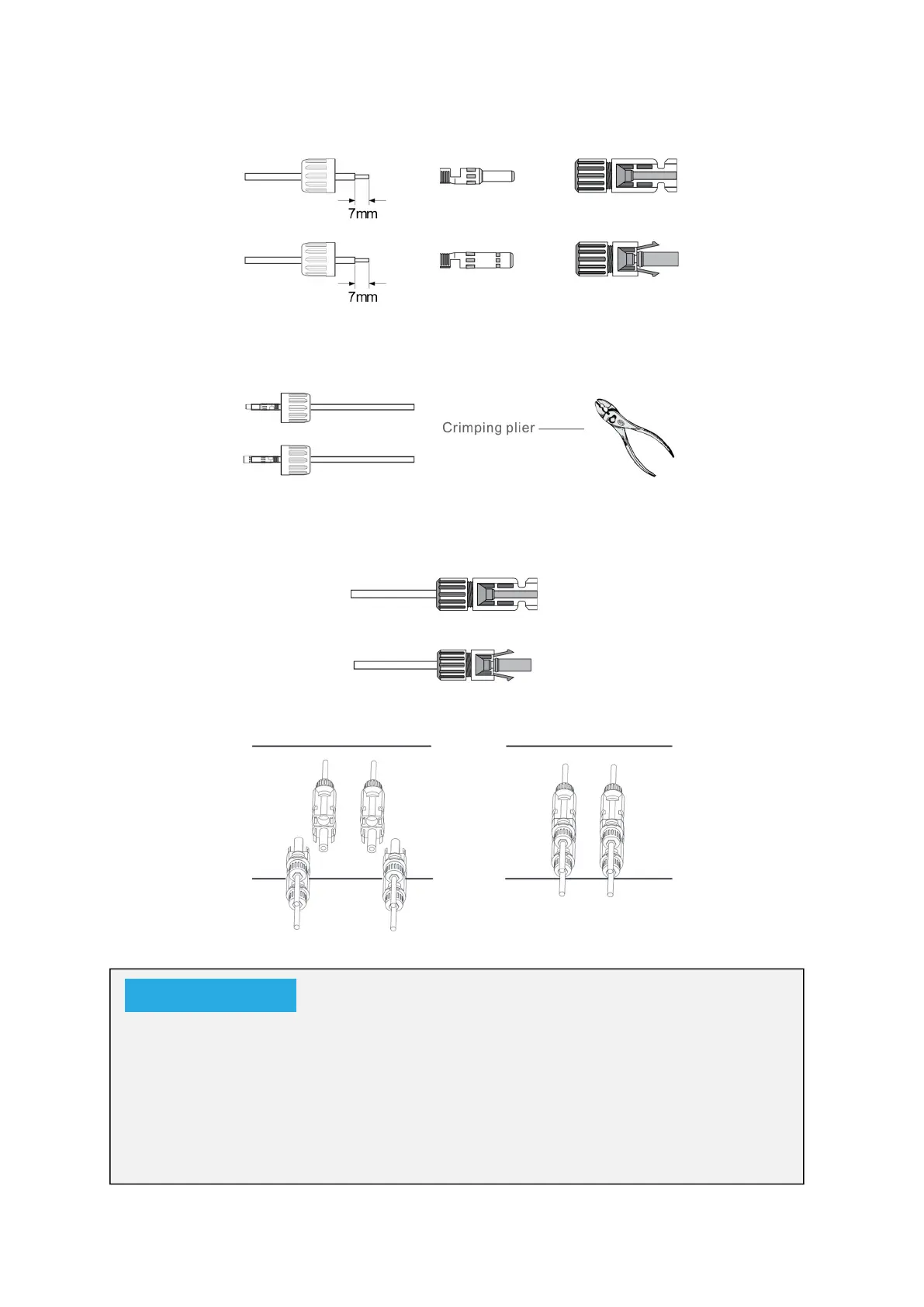 7mm

7mm

Crimping plier