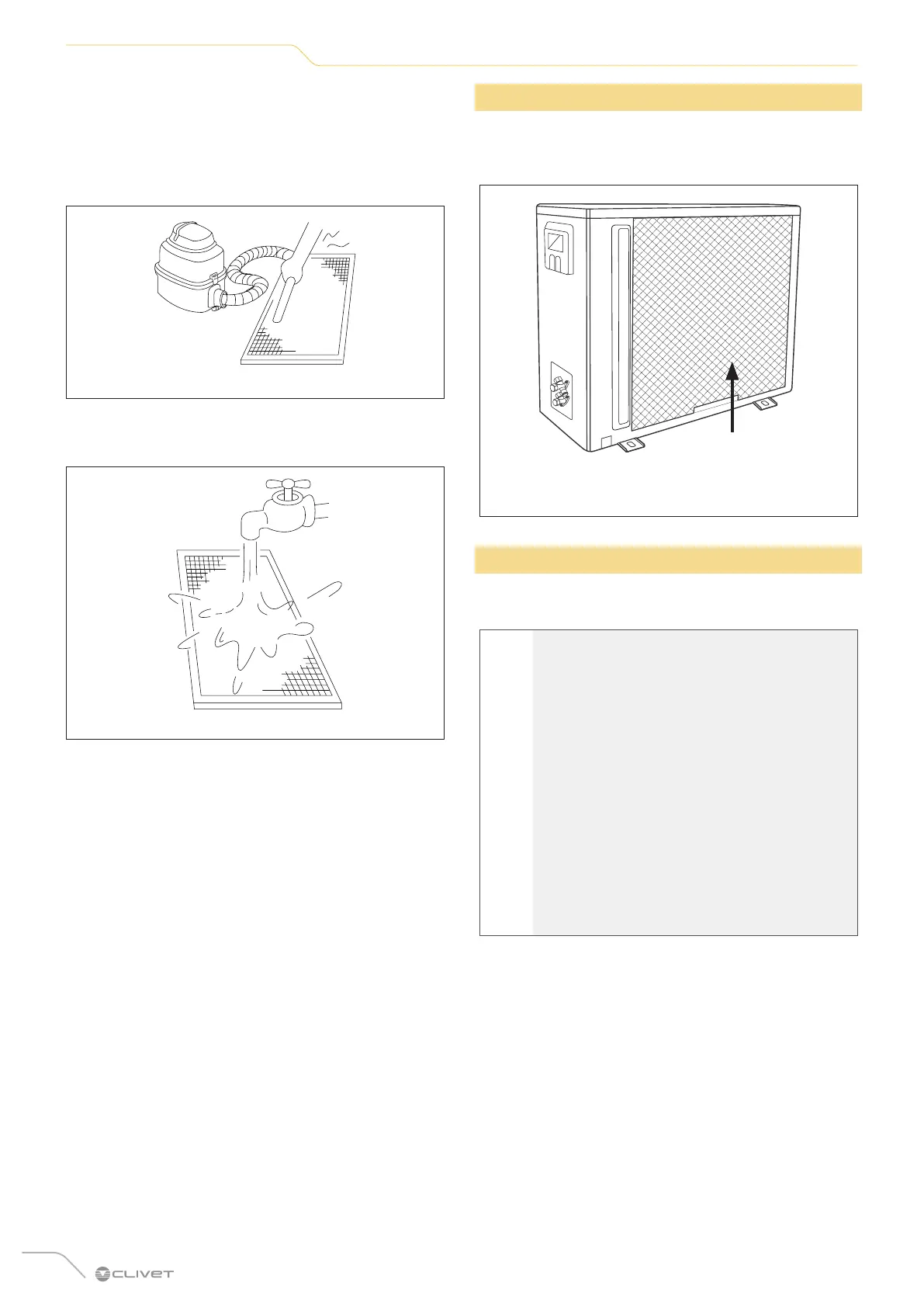 CLIVET