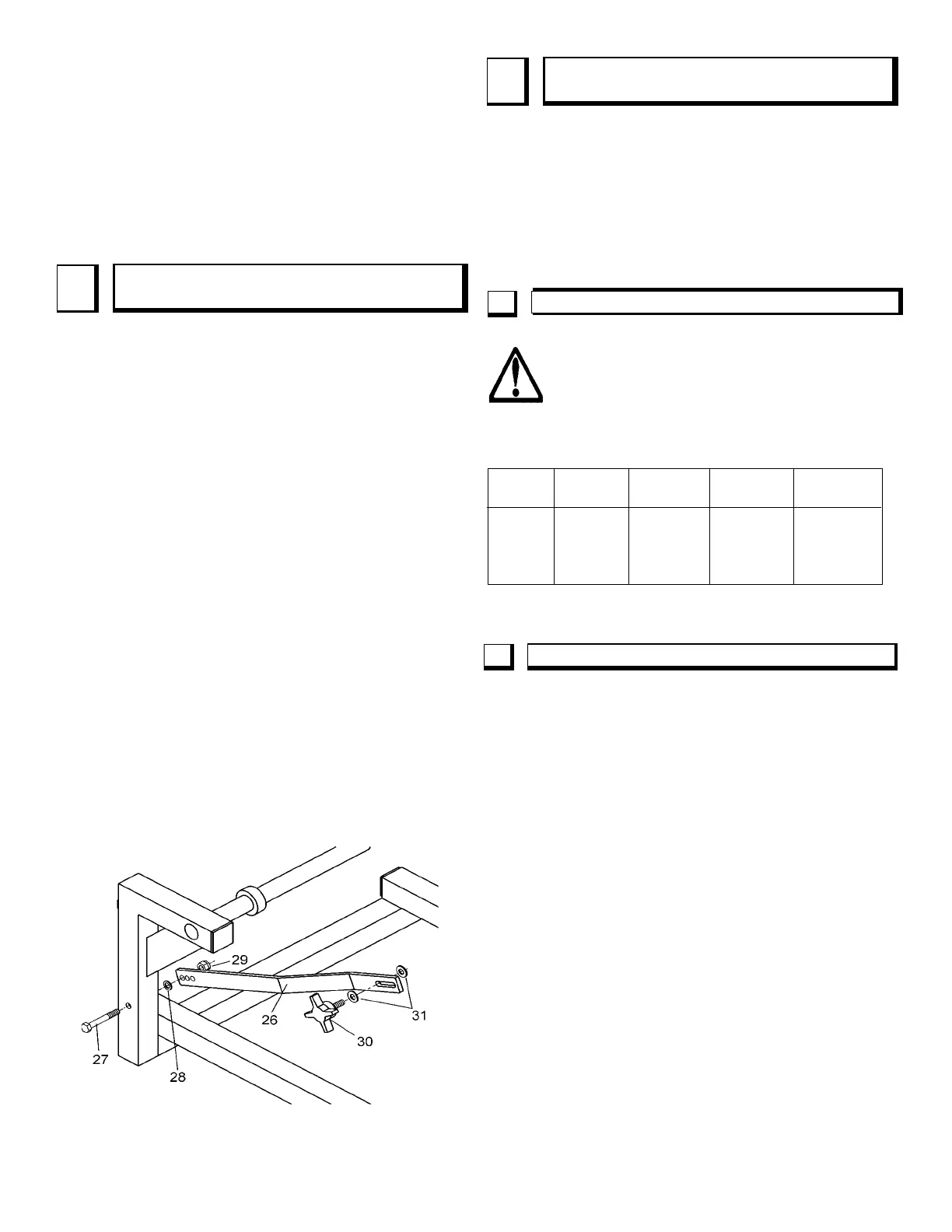 29

26

31

30

27

28