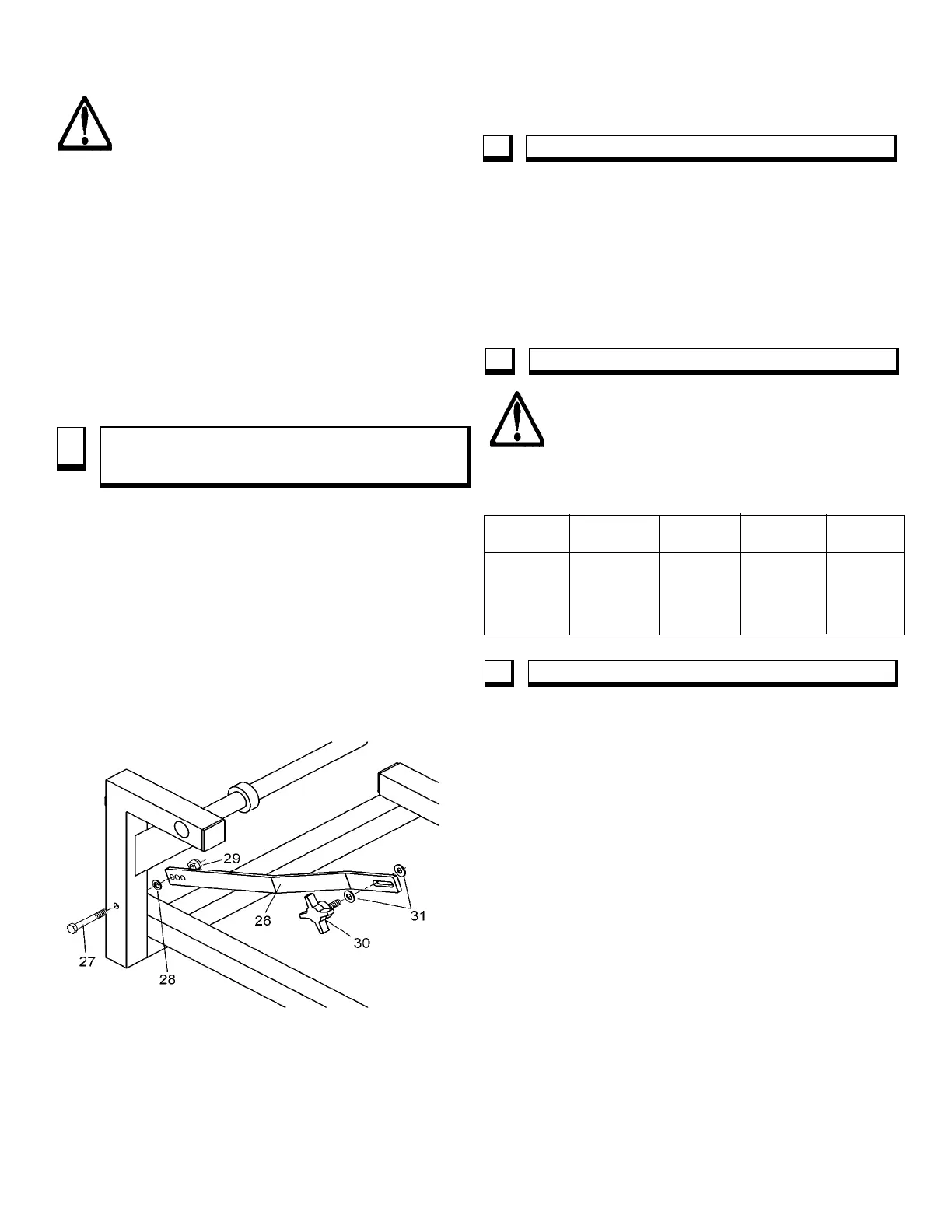 29

26

31

30

27

28