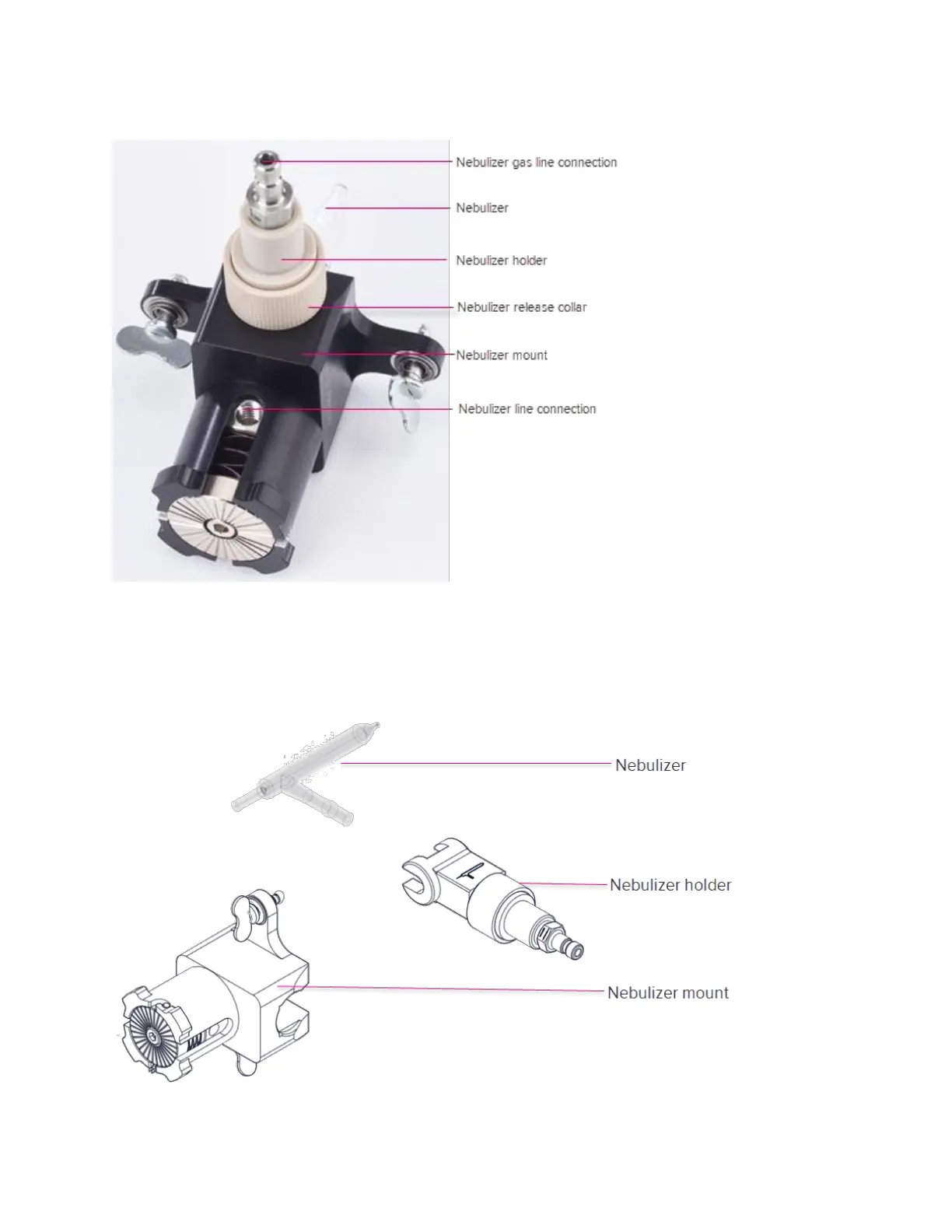 Nebulizer gas line connection
Nebulizer
Nebulizer holder
Nebulizer release collar
Nebulizer mount
Nebulizer line connection

Nebulizer
Nebulizer holder
Nebulizer mount