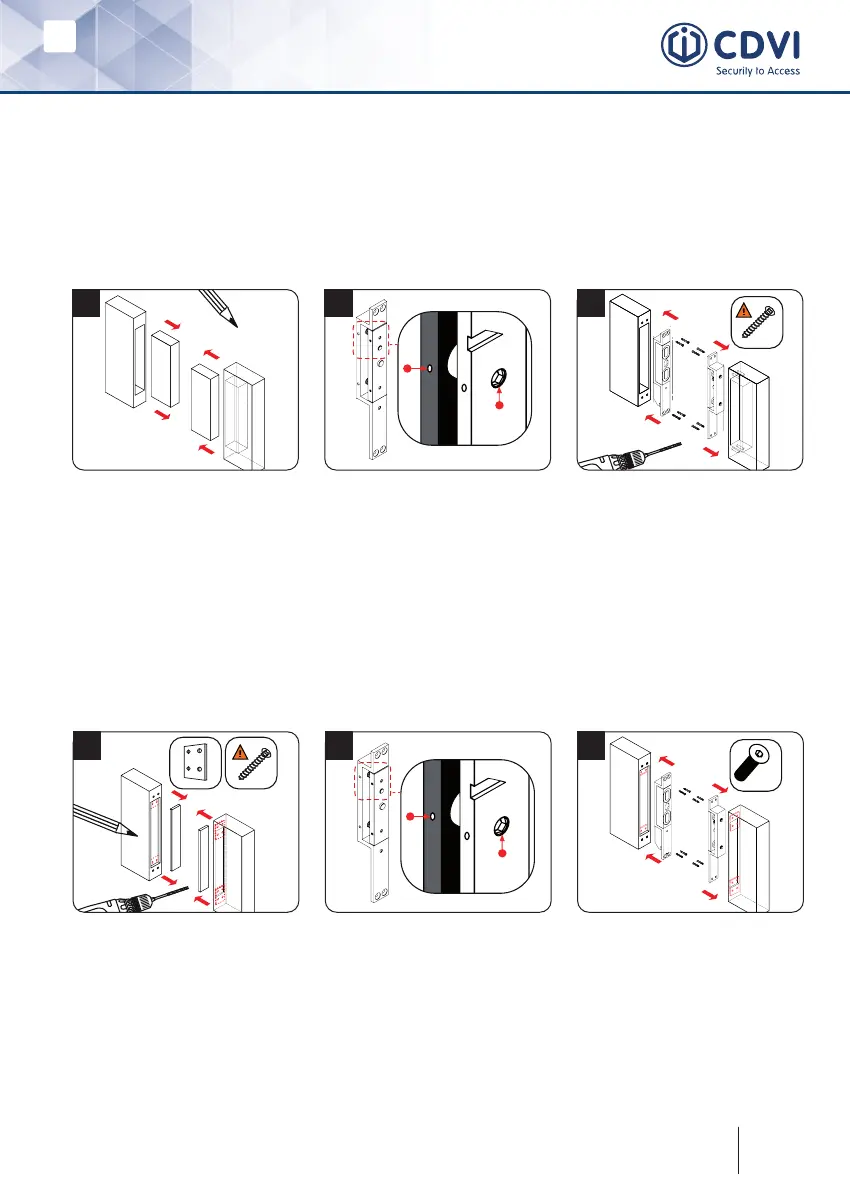 CDVI
Security to Access