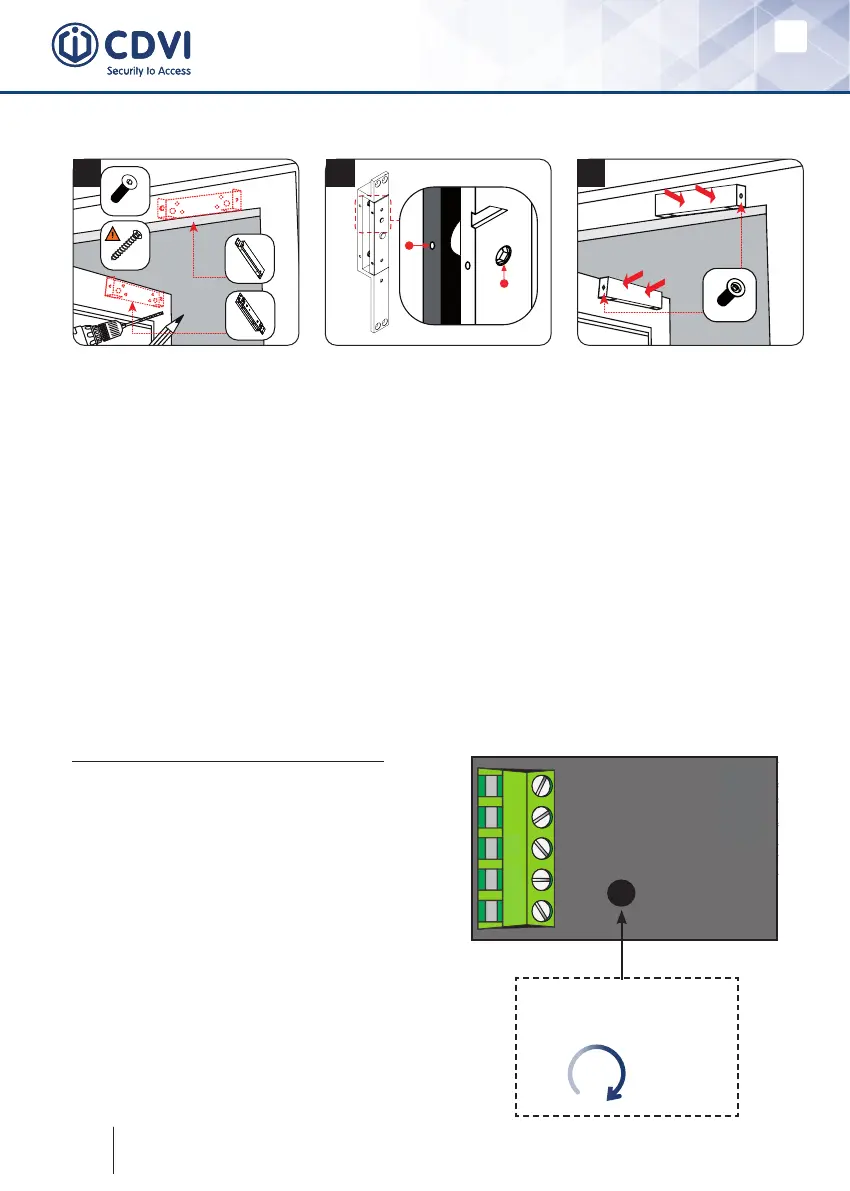 CDVI
Security to Access