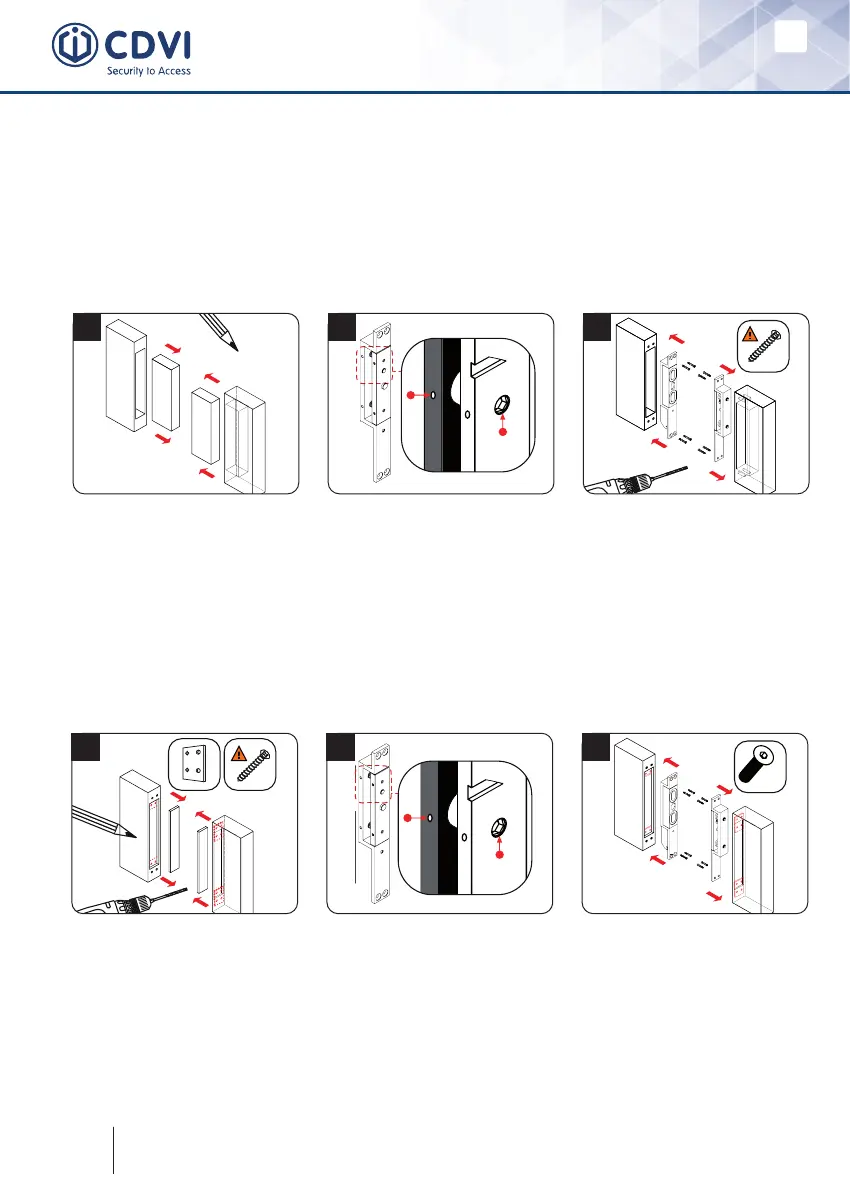 CDVI
Security to Access