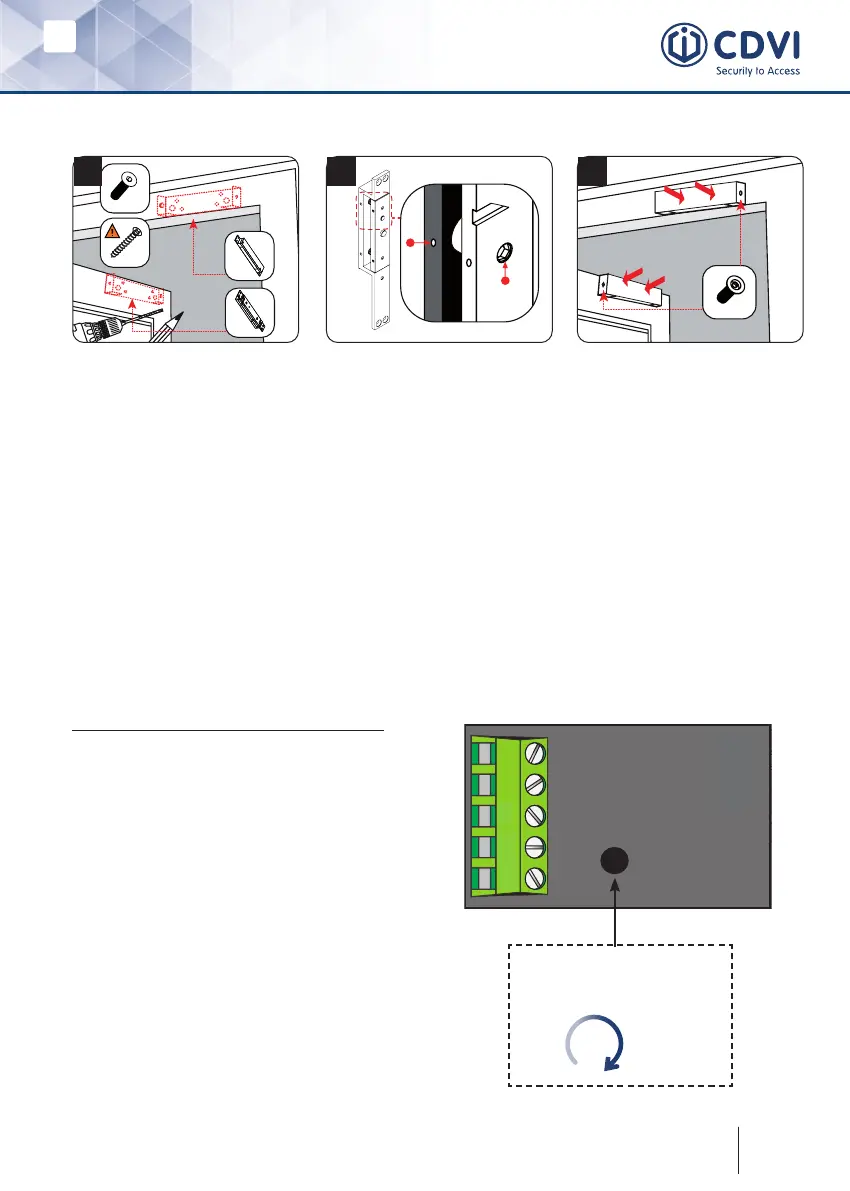 CDVI
Security to Access