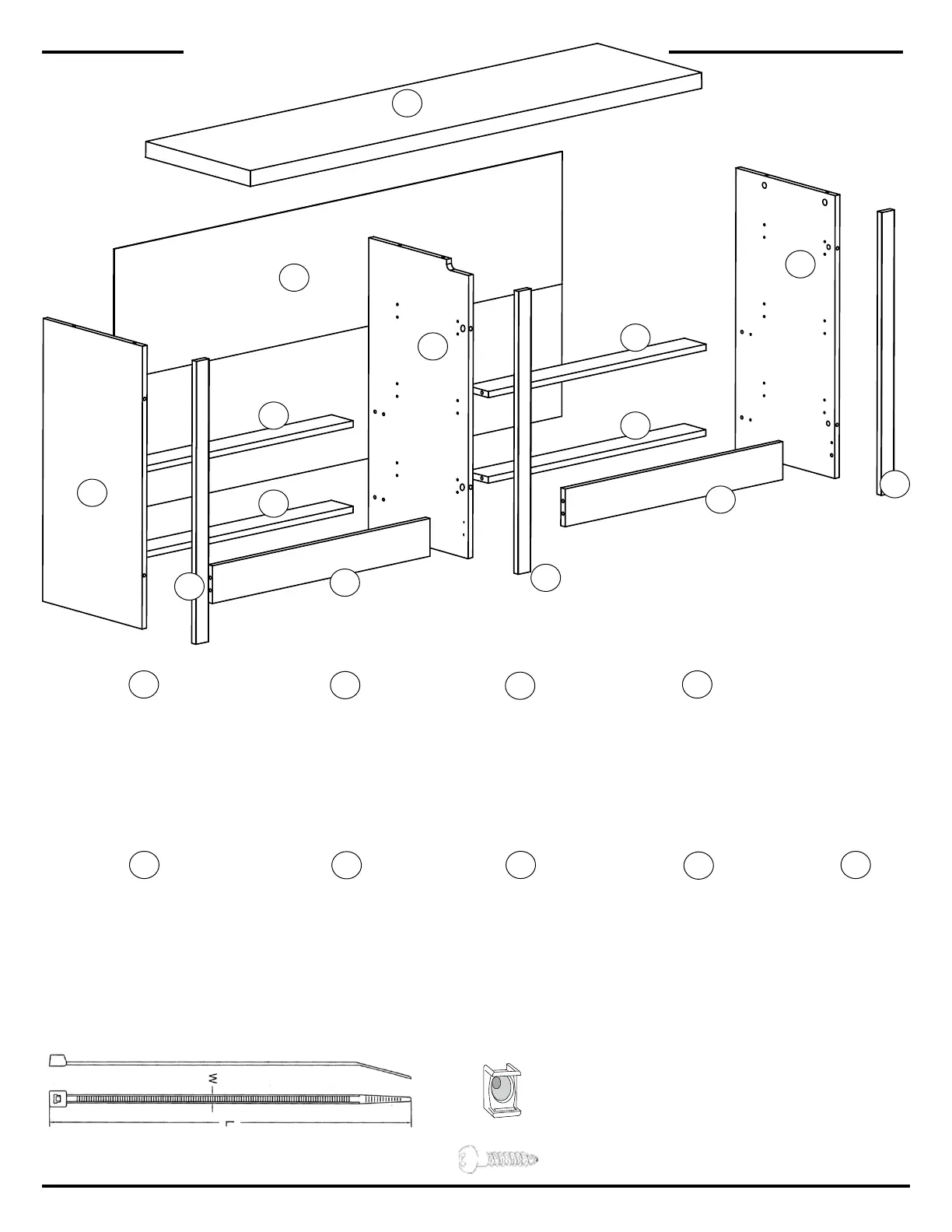 W

L