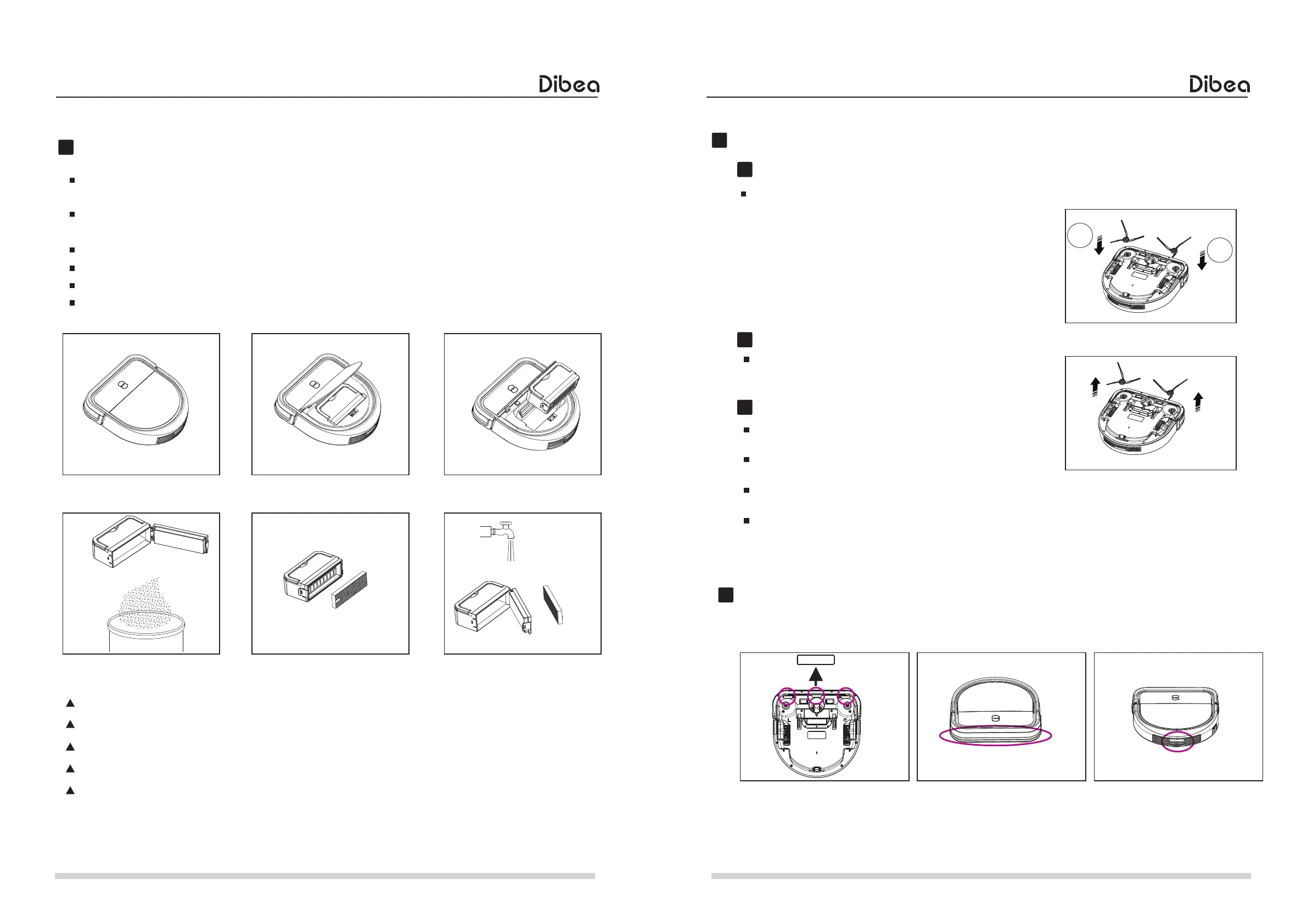 Dibea

Dibea